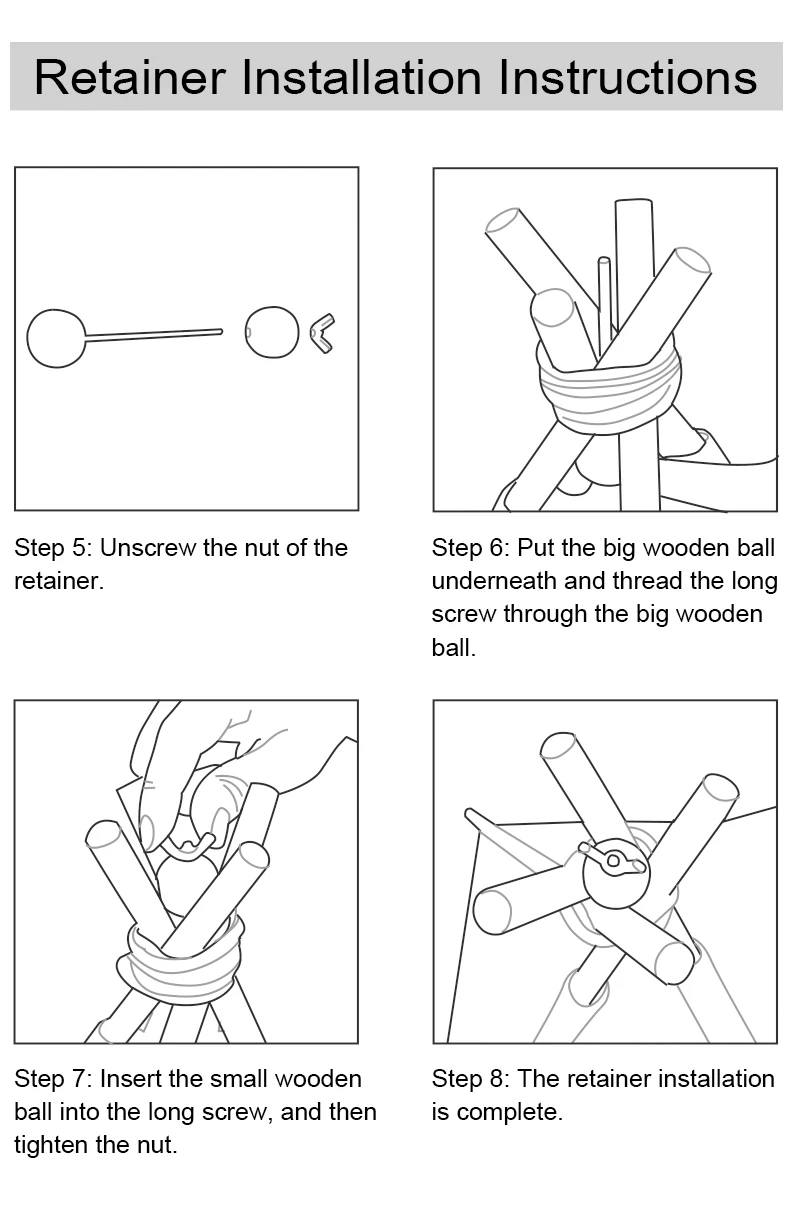 Retainer Installation Instructions

Step 5: Unscrew the nut of the retainer.

Step 6: Put the big wooden ball underneath and thread the long screw through the big wooden ball.

Step 7: Insert the small wooden ball into the long screw, and then tighten the nut.

Step 8: The retainer installation is complete.