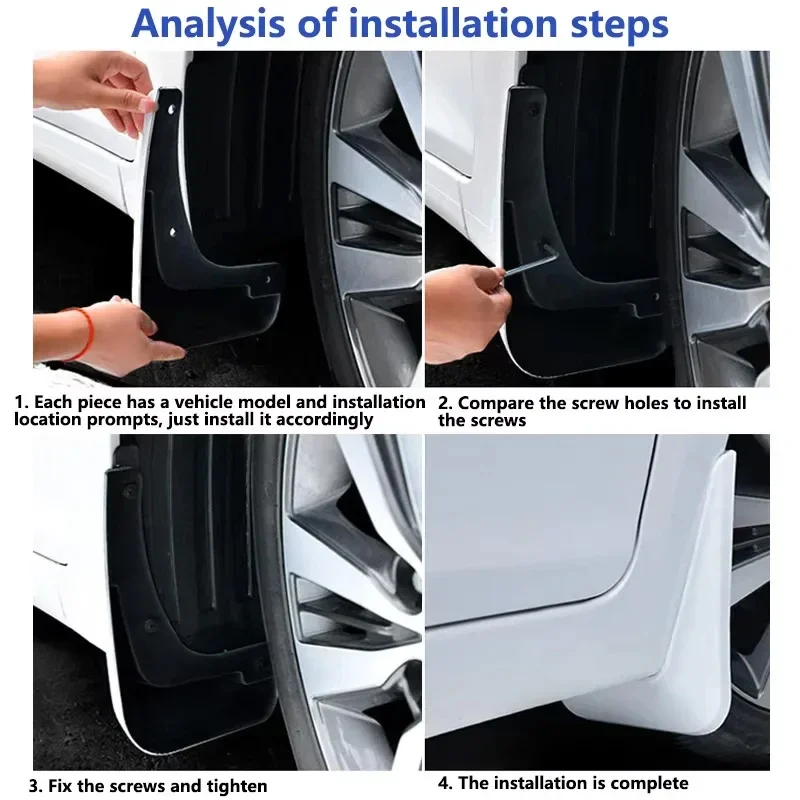 Analysis of installation steps

1. Each piece has a vehicle model and installation location prompts, just install it accordingly

2. Compare the screw holes to install the screws

3. Fix the screws and tighten

4. The installation is complete