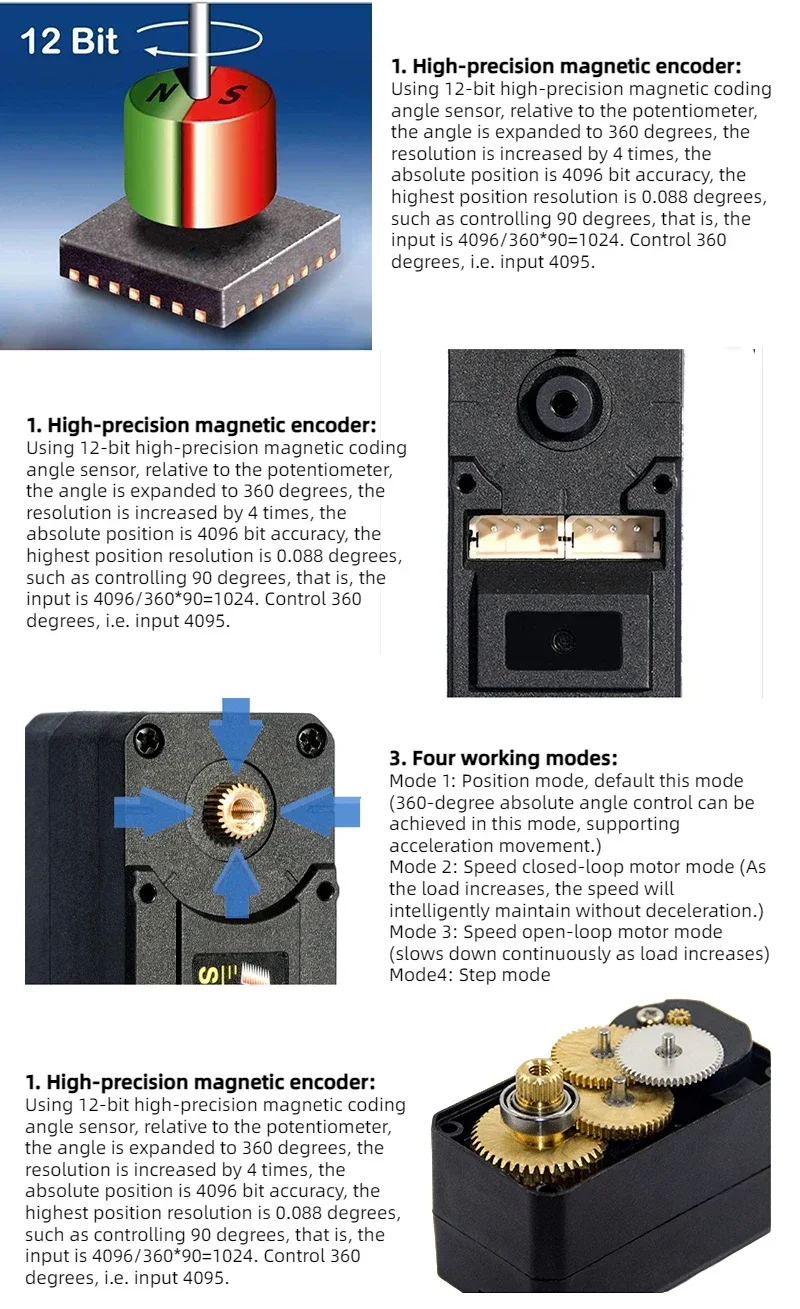 12 Bit

N S

1. High-precision magnetic encoder:
Using 12-bit high-precision magnetic coding angle sensor, relative to the potentiometer, the angle is expanded to 360 degrees, the resolution is increased by 4 times, the absolute position is 4096 bit accuracy, the highest position resolution is 0.088 degrees, such as controlling 90 degrees, that is, the input is 4096/360*90=1024. Control 360 degrees, i.e. input 4095.

1. High-precision magnetic encoder:
Using 12-bit high-precision magnetic coding angle sensor, relative to the potentiometer, the angle is expanded to 360 degrees, the resolution is increased by 4 times, the absolute position is 4096 bit accuracy, the highest position resolution is 0.088 degrees, such as controlling 90 degrees, that is, the input is 4096/360*90=1024. Control 360 degrees, i.e. input 4095.

3. Four working modes:
Mode 1: Position mode, default this mode (360-degree absolute angle control can be achieved in this mode, supporting acceleration movement.)
Mode 2: Speed closed-loop motor mode (As the load increases, the speed will intelligently maintain without deceleration.)
Mode 3: Speed open-loop motor mode (slows down continuously as load increases)
Mode4: Step mode

1. High-precision magnetic encoder:
Using 12-bit high-precision magnetic coding angle sensor, relative to the potentiometer, the angle is expanded to 360 degrees, the resolution is increased by 4 times, the absolute position is 4096 bit accuracy, the highest position resolution is 0.088 degrees, such as controlling 90 degrees, that is, the input is 4096/360*90=1024. Control 360 degrees, i.e. input 4095.