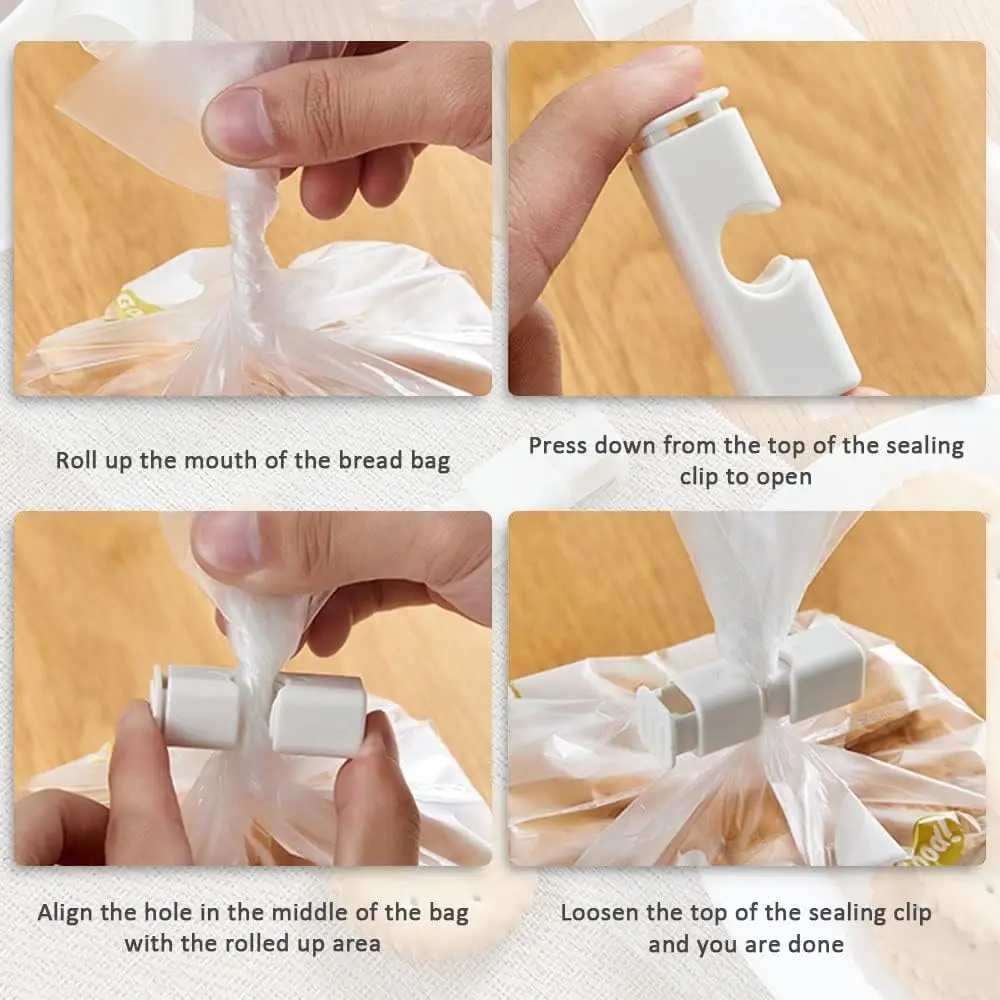 Roll up the mouth of the bread bag

Press down from the top of the sealing clip to open

Align the hole in the middle of the bag with the rolled up area

Loosen the top of the sealing clip and you are done