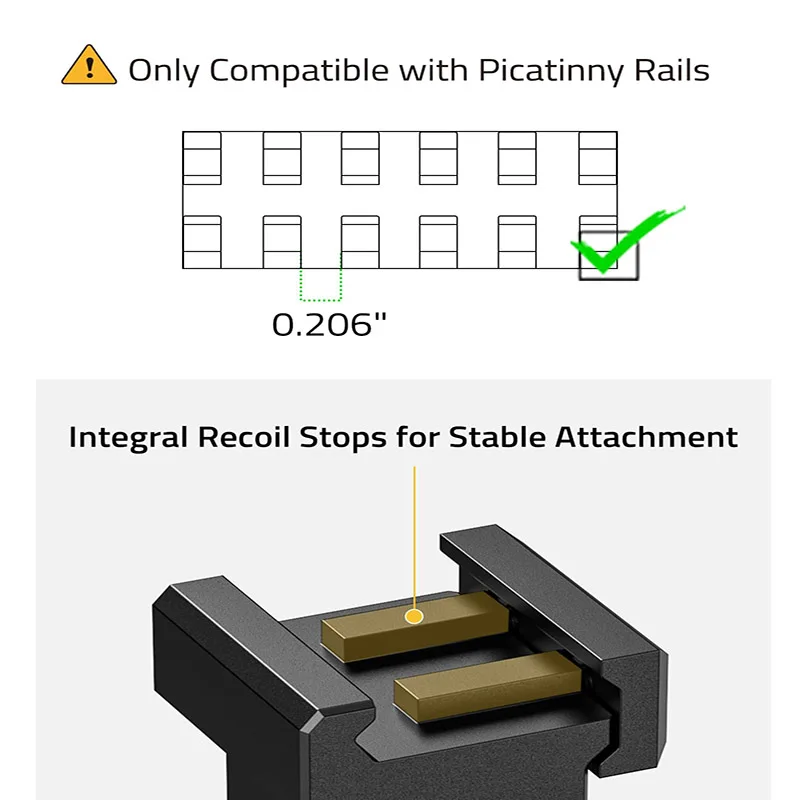 Only Compatible with Picatinny Rails

0.206"

Integral Recoil Stops for Stable Attachment