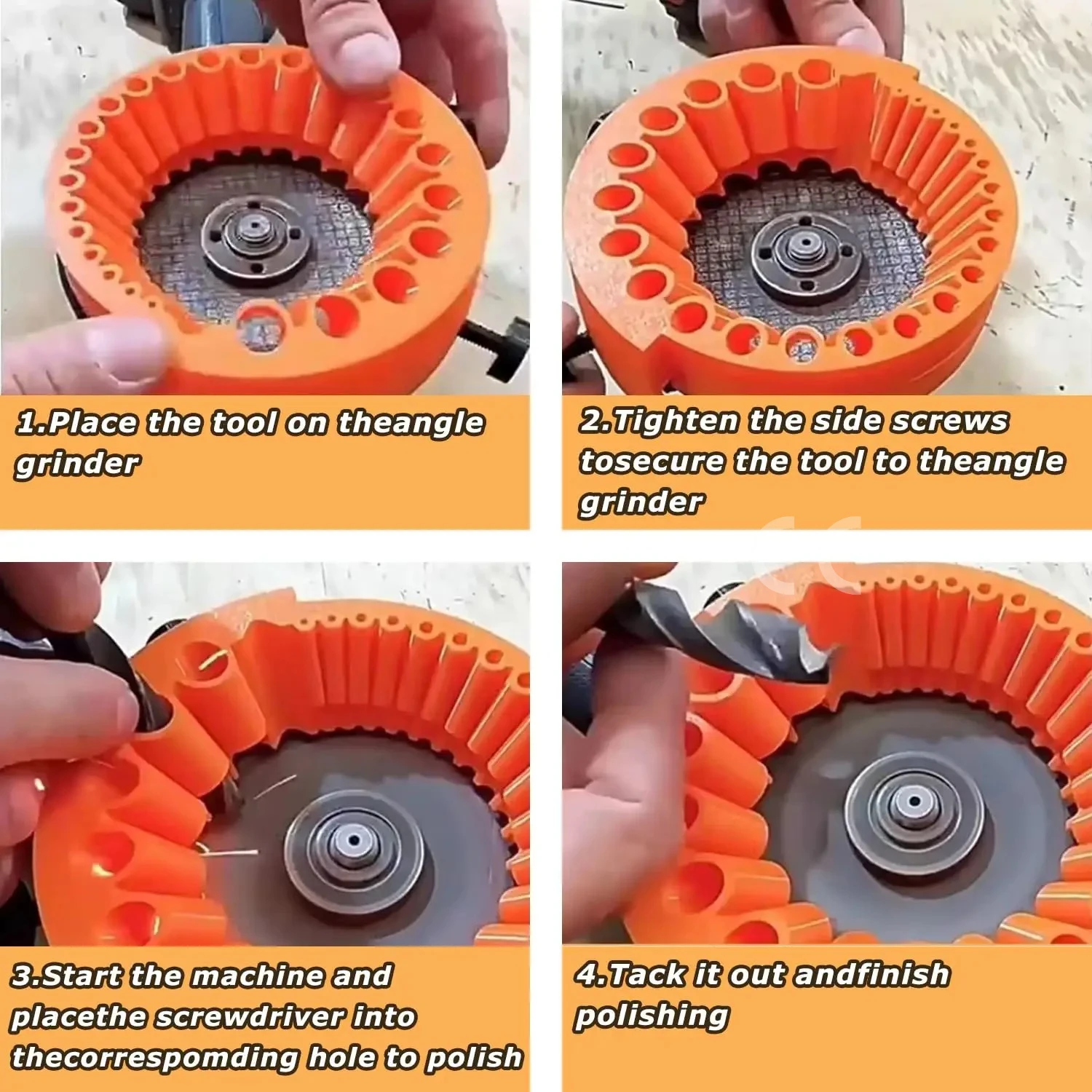 1.Place the tool on theangle grinder

2.Tighten the side screws tosecure the tool to theangle grinder

3.Start the machine and placethe screwdriver into thecorrespomding hole to polish

4.Tack it out andfinish polishing