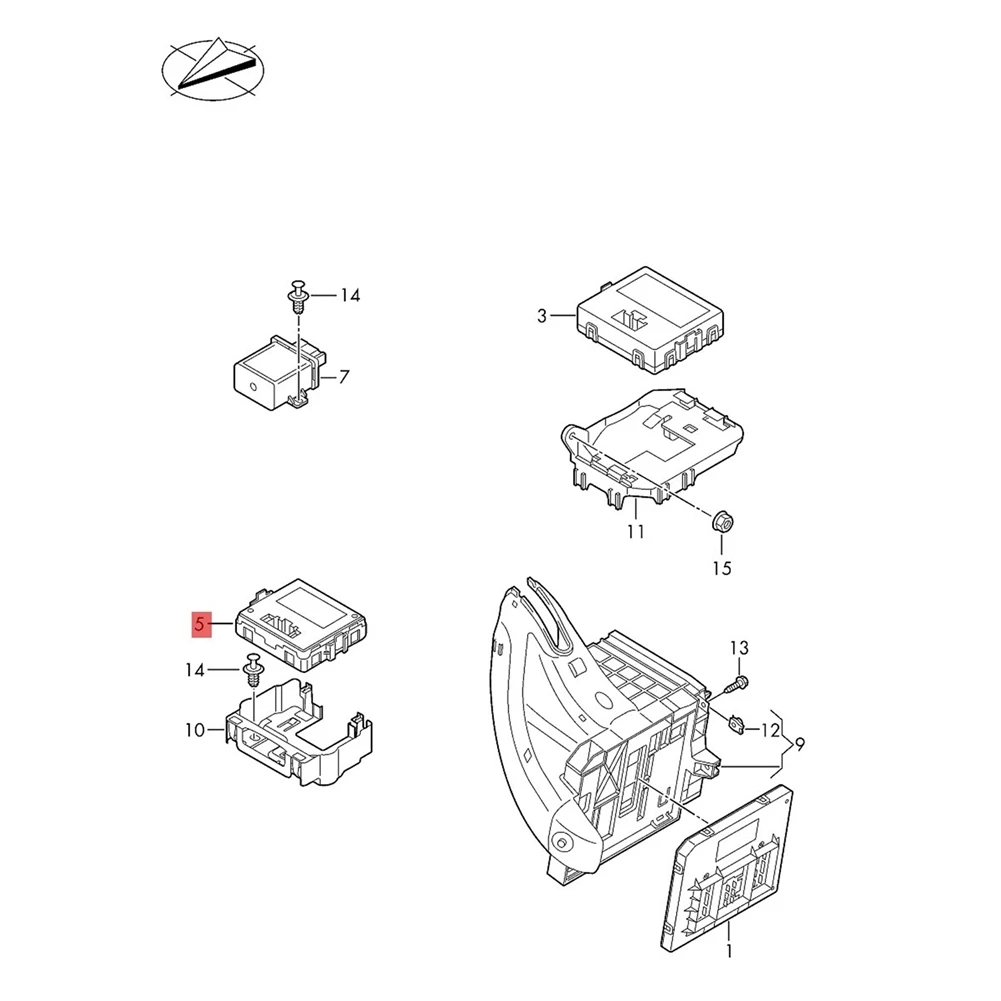 14
7
3
11
15
5
14
10
13
12
9
1