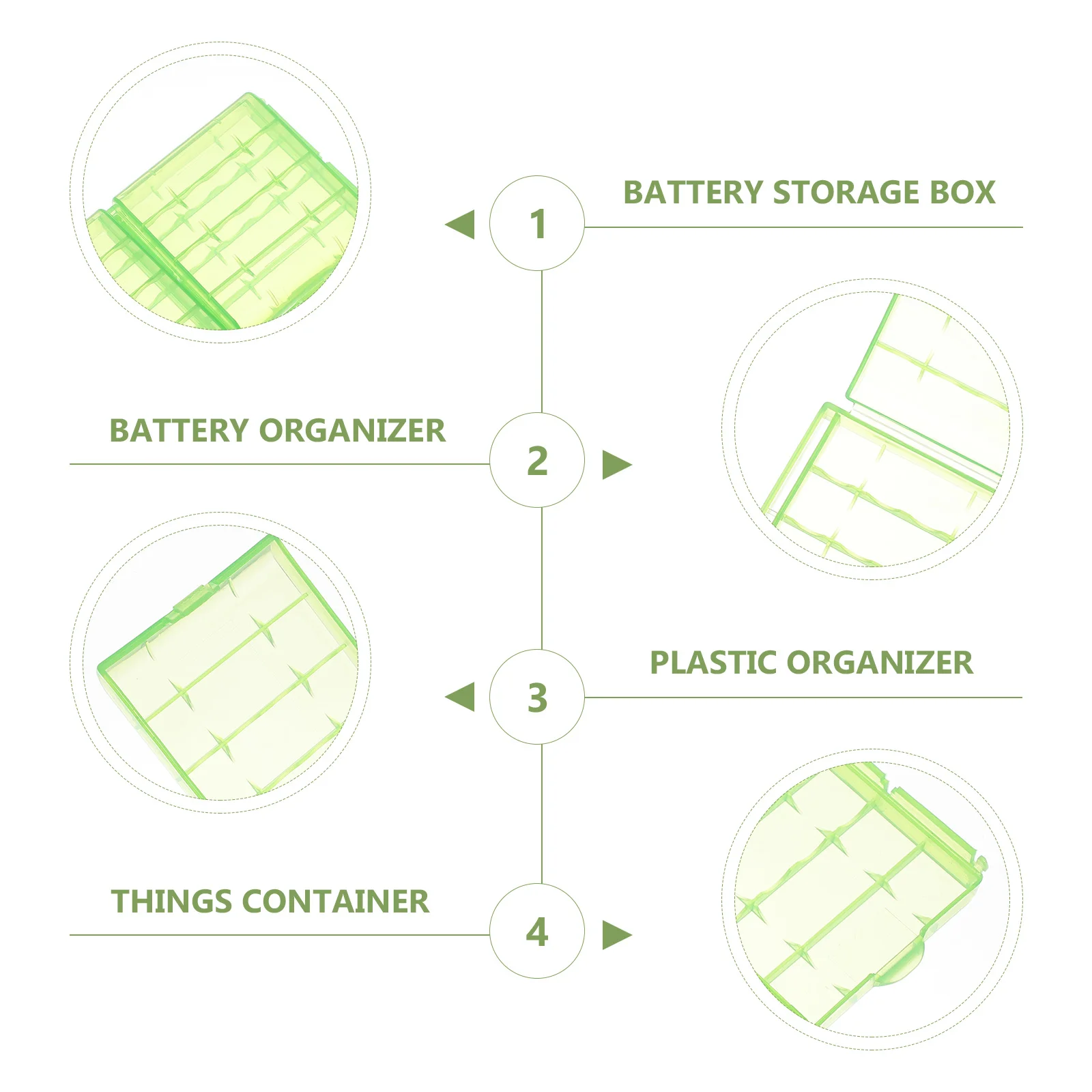 1
BATTERY STORAGE BOX

BATTERY ORGANIZER
2

3
PLASTIC ORGANIZER

THINGS CONTAINER
4