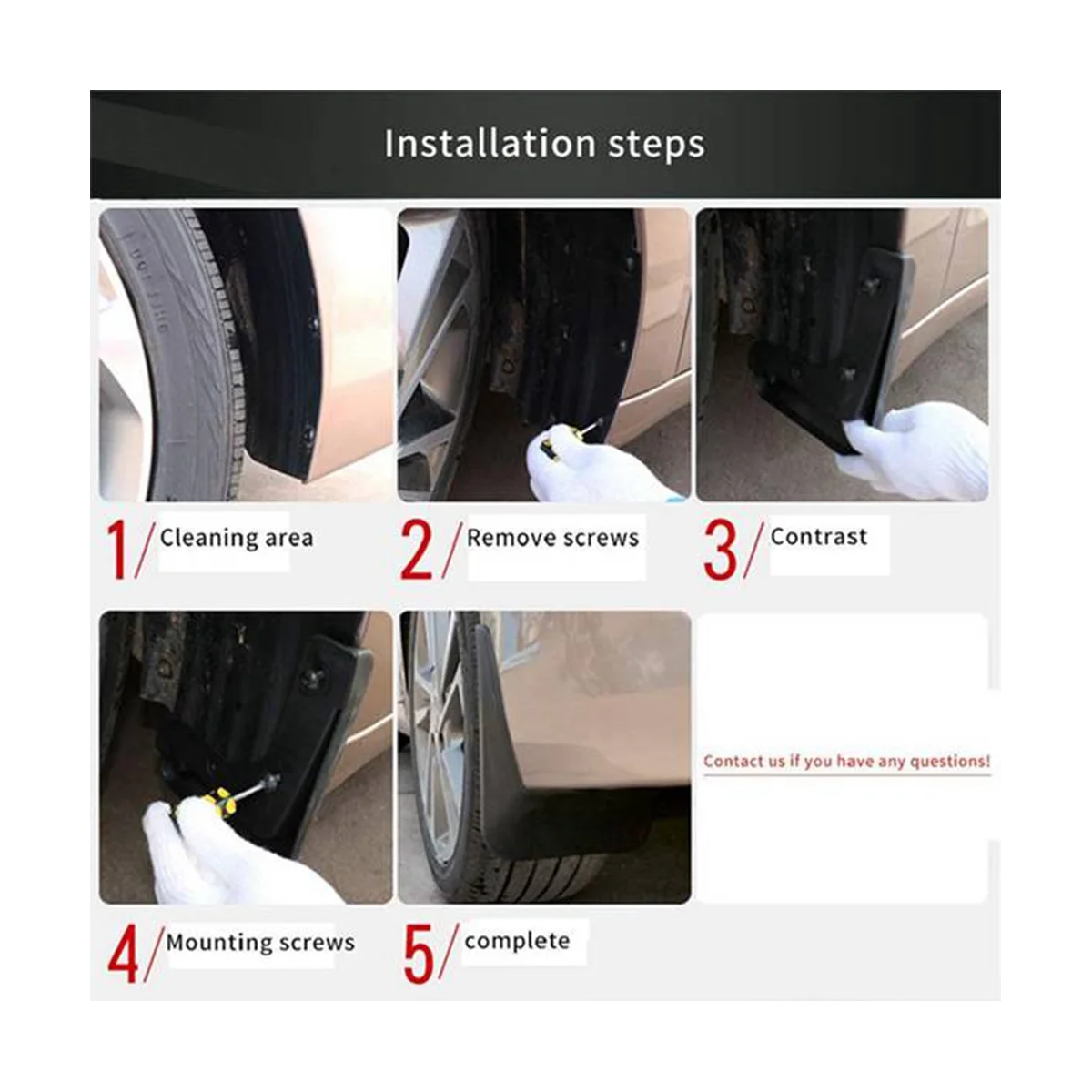 Installation steps

1/ Cleaning area

2/ Remove screws

3/ Contrast

4/ Mounting screws

5/ complete

Contact us if you have any questions!