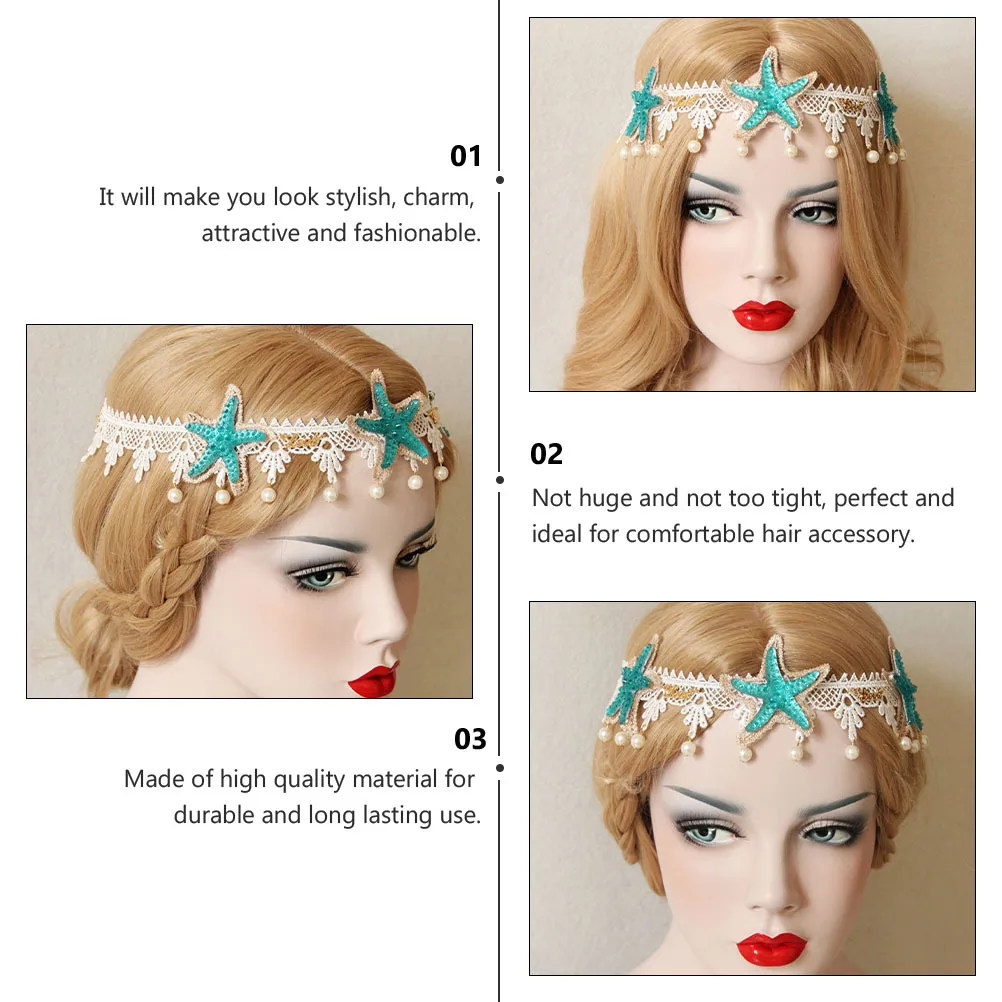 01
It will make you look stylish, charm, attractive and fashionable.

02
Not huge and not too tight, perfect and ideal for comfortable hair accessory.

03
Made of high quality material for durable and long lasting use.