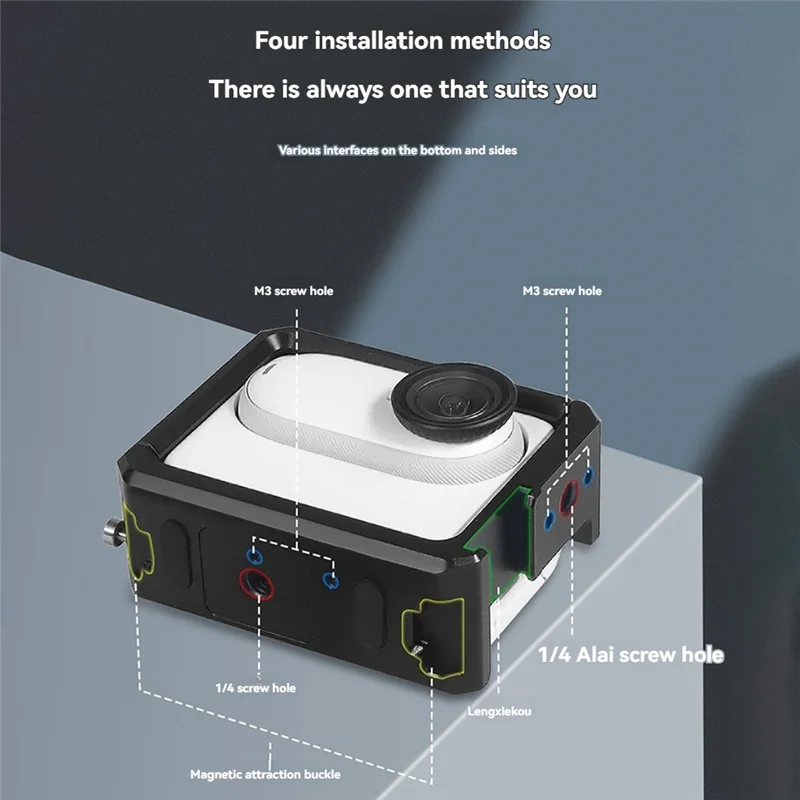 Four installation methods

There is always one that suits you

Various interfaces on the bottom and sides

M3 screw hole

M3 screw hole

1/4 Alai screw hole

1/4 screw hole

Lengxiekou

Magnetic attraction buckle