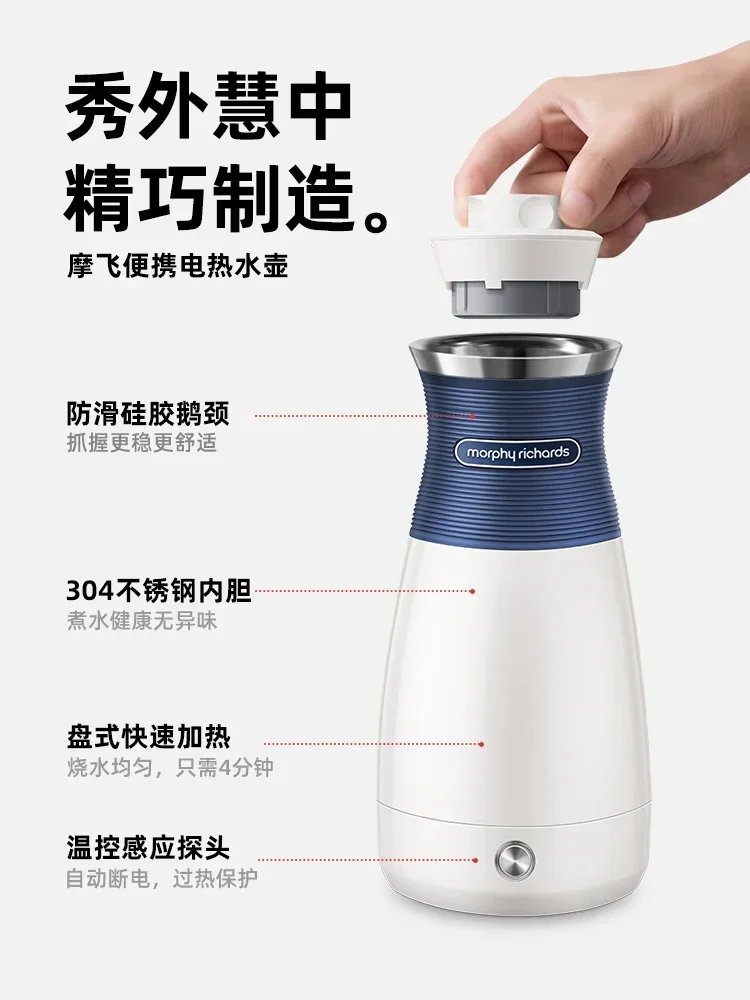 秀外慧中
精巧制造。

摩飞便携电热水壶

防滑硅胶鹅颈
抓握更稳更舒适

morphy richards

304不锈钢内胆
煮水健康无异味

盘式快速加热
烧水均匀，只需4分钟

温控感应探头
自动断电，过热保护