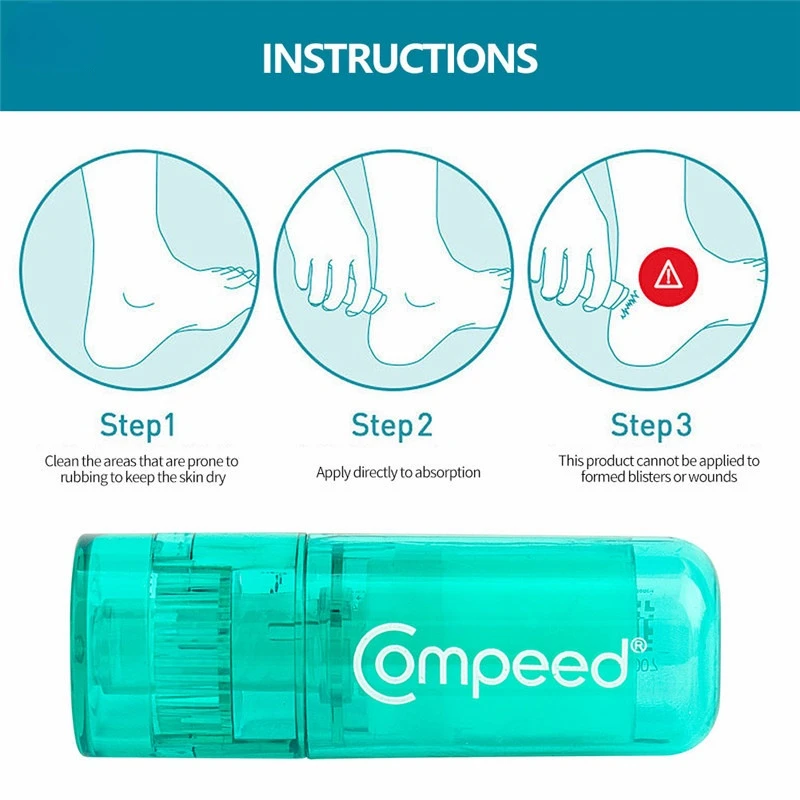 INSTRUCTIONS

Step1
Clean the areas that are prone to rubbing to keep the skin dry

Step2
Apply directly to absorption

Step3
This product cannot be applied to formed blisters or wounds

Compeed®