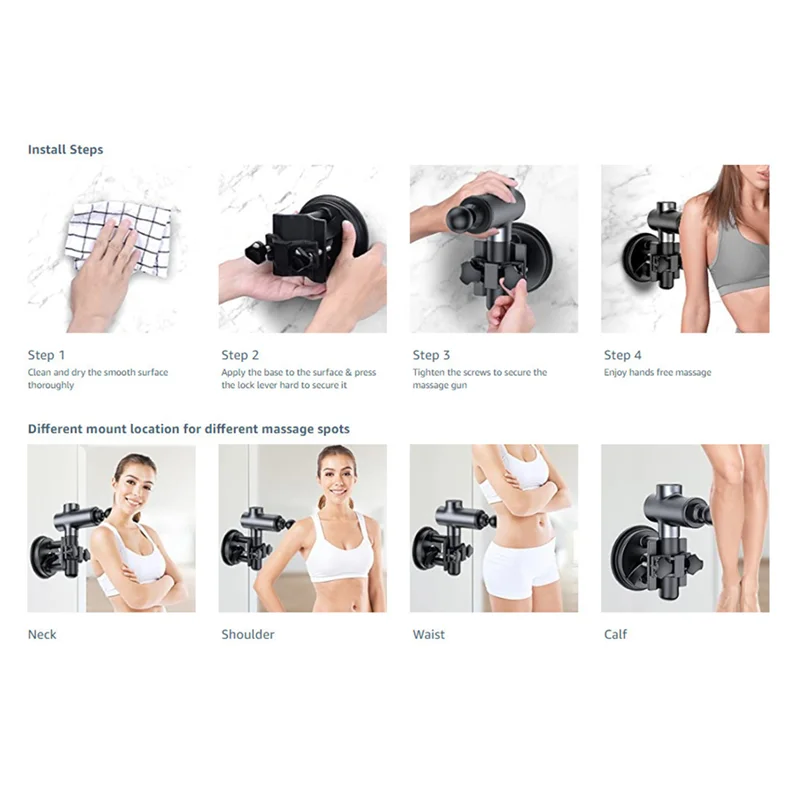 Install Steps

Step 1
Clean and dry the smooth surface thoroughly

Step 2
Apply the base to the surface & press the lock lever hard to secure it

Step 3
Tighten the screws to secure the massage gun

Step 4
Enjoy hands free massage

Different mount location for different massage spots

Neck

Shoulder

Waist

Calf