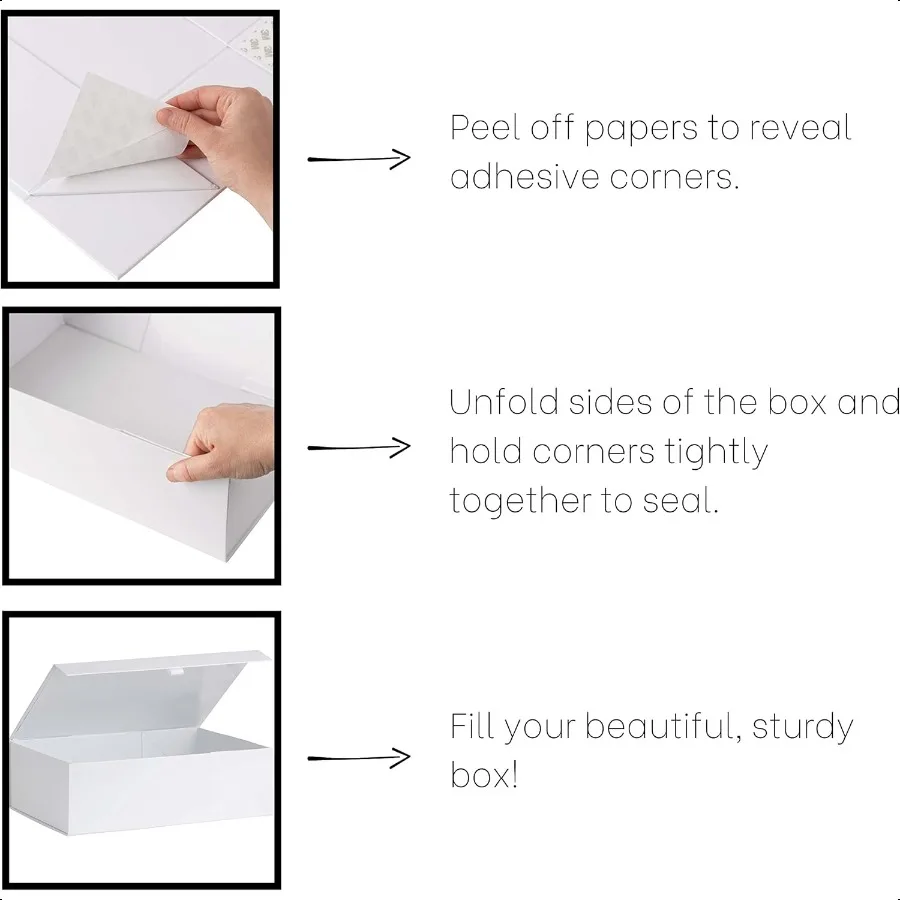 Peel off papers to reveal adhesive corners.

Unfold sides of the box and hold corners tightly together to seal.

Fill your beautiful, sturdy box!