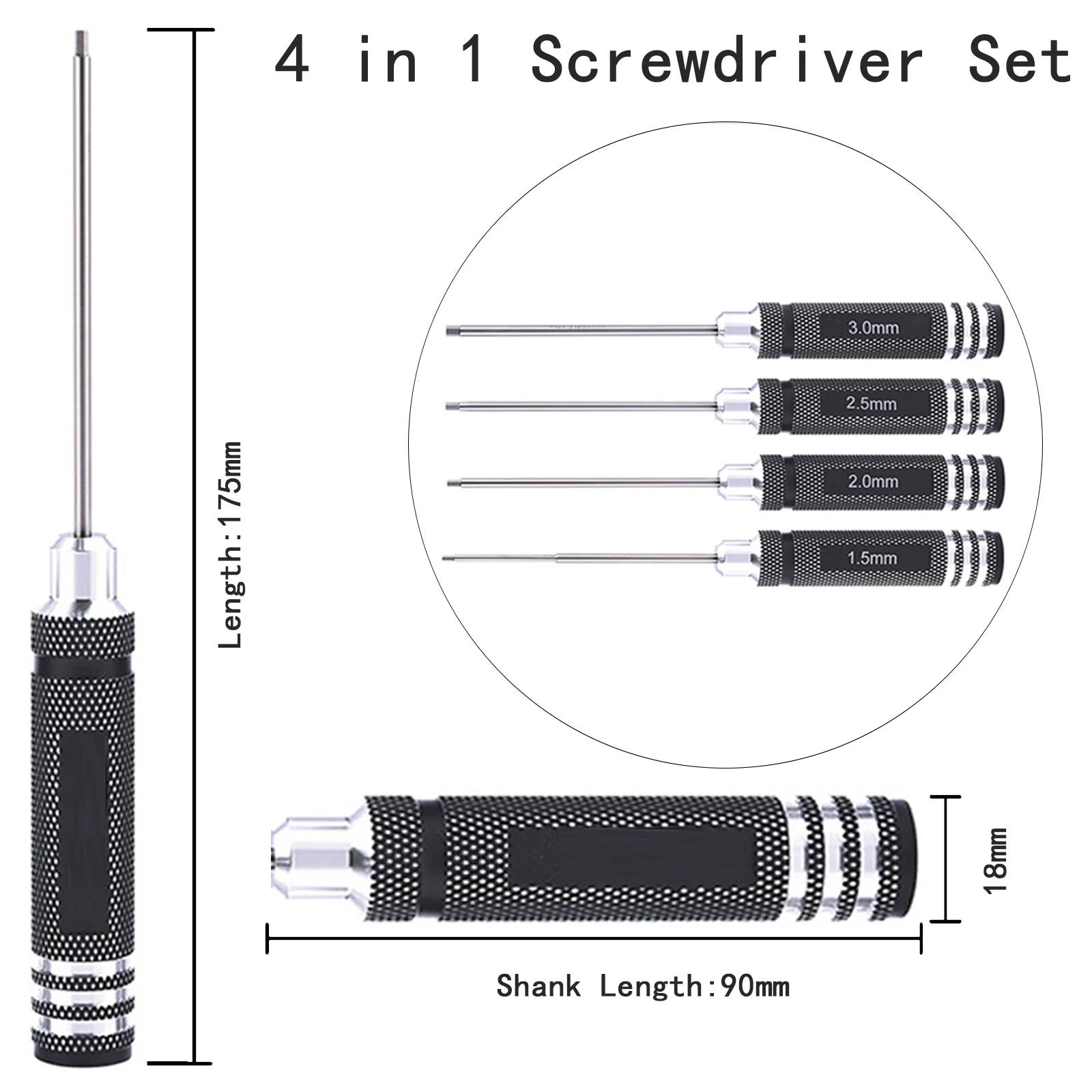 4 in 1 Screwdriver Set

Length:175mm

3.0mm

2.5mm

2.0mm

1.5mm

18mm

Shank Length:90mm