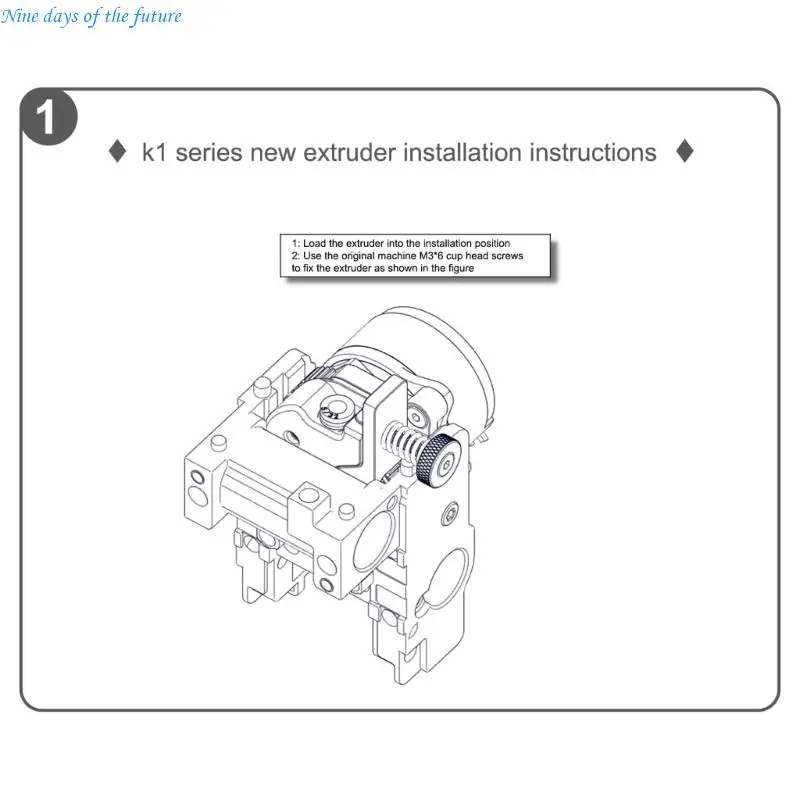 Nine days of the future

1

♦ k1 series new extruder installation instructions ♦

1: Load the extruder into the installation position
2: Use the original machine M3*6 cup head screws to fix the extruder as shown in the figure