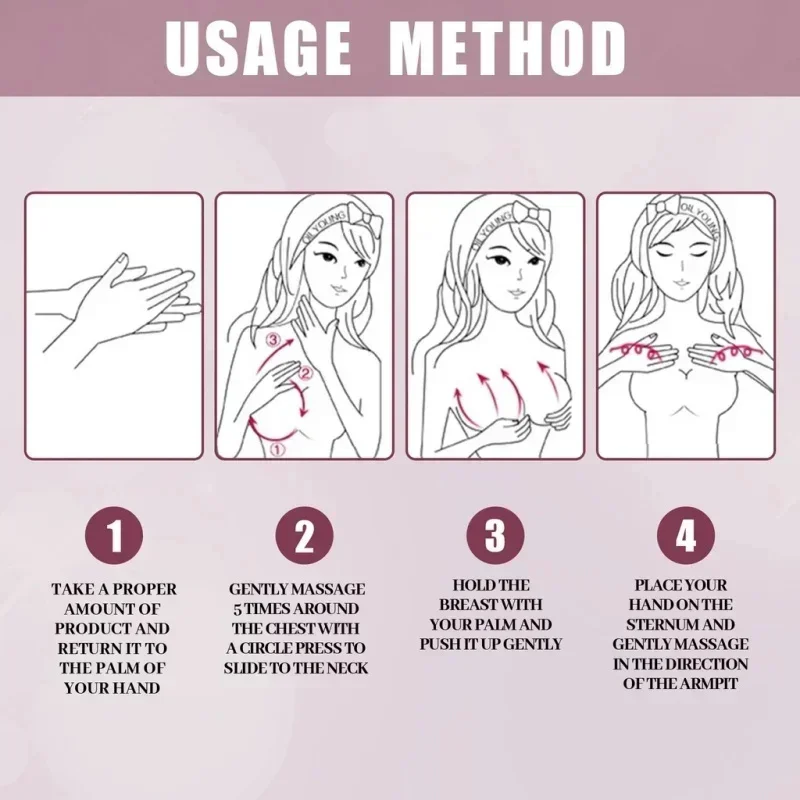 USAGE METHOD

OIL YOUNG

③
②
①

OIL YOUNG

OIL YOUNG

1

TAKE A PROPER AMOUNT OF PRODUCT AND RETURN IT TO THE PALM OF YOUR HAND

2

GENTLY MASSAGE 5 TIMES AROUND THE CHEST WITH A CIRCLE PRESS TO SLIDE TO THE NECK

3

HOLD THE BREAST WITH YOUR PALM AND PUSH IT UP GENTLY

4

PLACE YOUR HAND ON THE STERNUM AND GENTLY MASSAGE IN THE DIRECTION OF THE ARMPIT