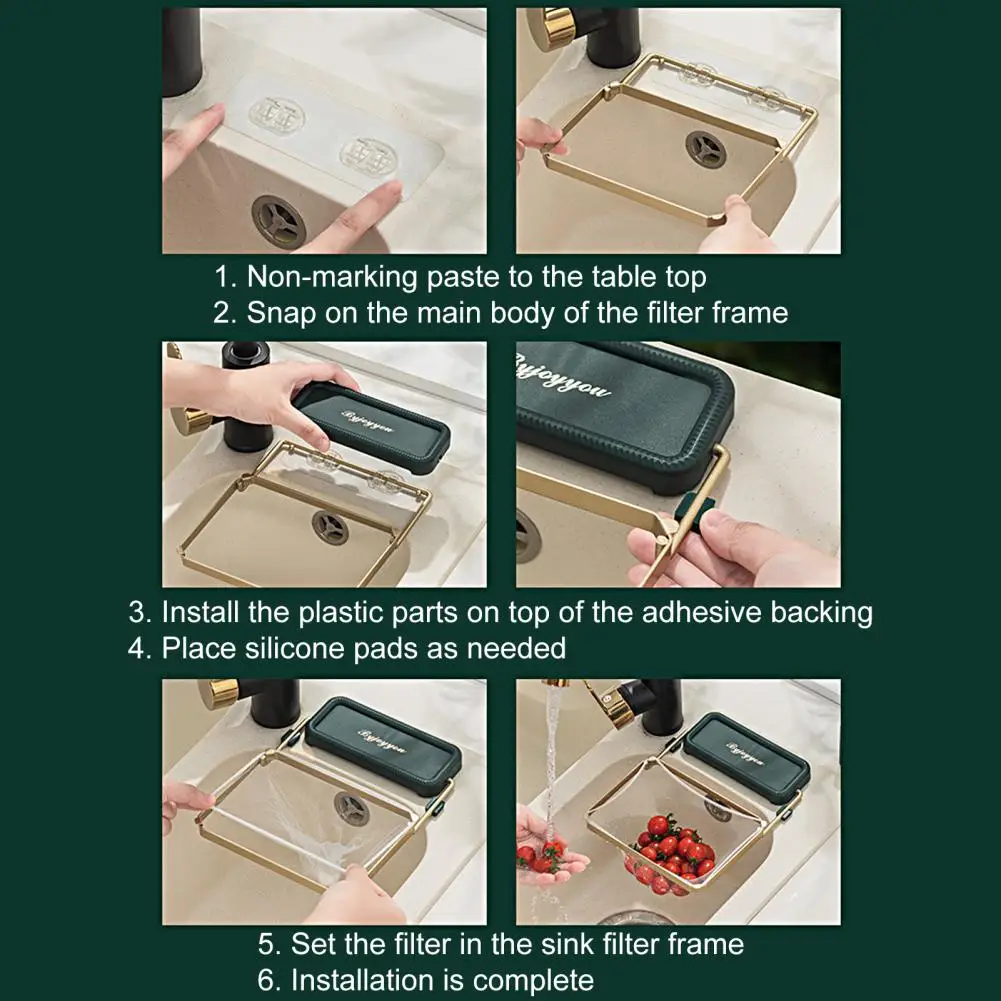 1. Non-marking paste to the table top
2. Snap on the main body of the filter frame

Byjoyyou

Byjoyyou

3. Install the plastic parts on top of the adhesive backing
4. Place silicone pads as needed

Byjoyyou

Byjoyyou

5. Set the filter in the sink filter frame
6. Installation is complete