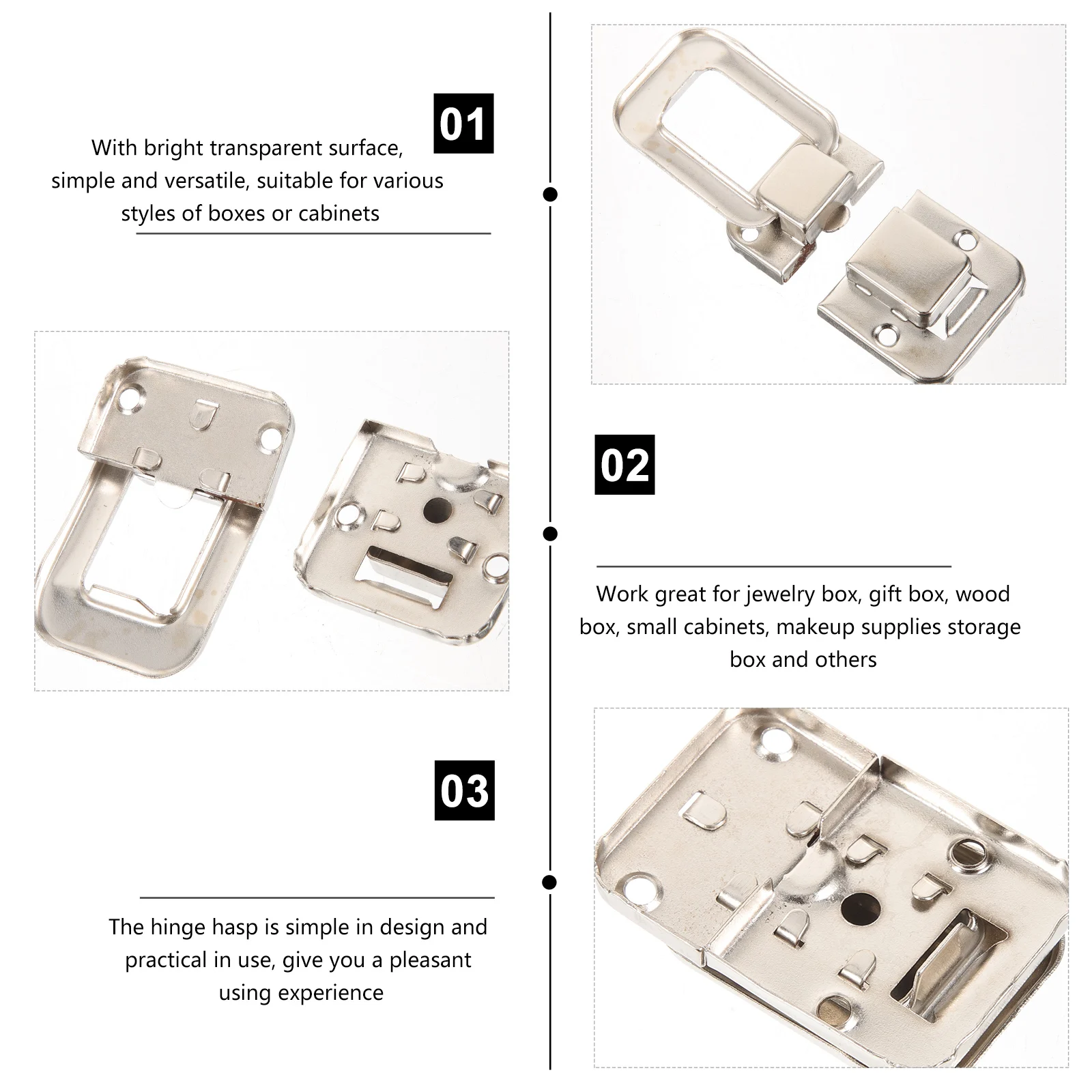 01

With bright transparent surface, simple and versatile, suitable for various styles of boxes or cabinets

02

Work great for jewelry box, gift box, wood box, small cabinets, makeup supplies storage box and others

03

The hinge hasp is simple in design and practical in use, give you a pleasant using experience