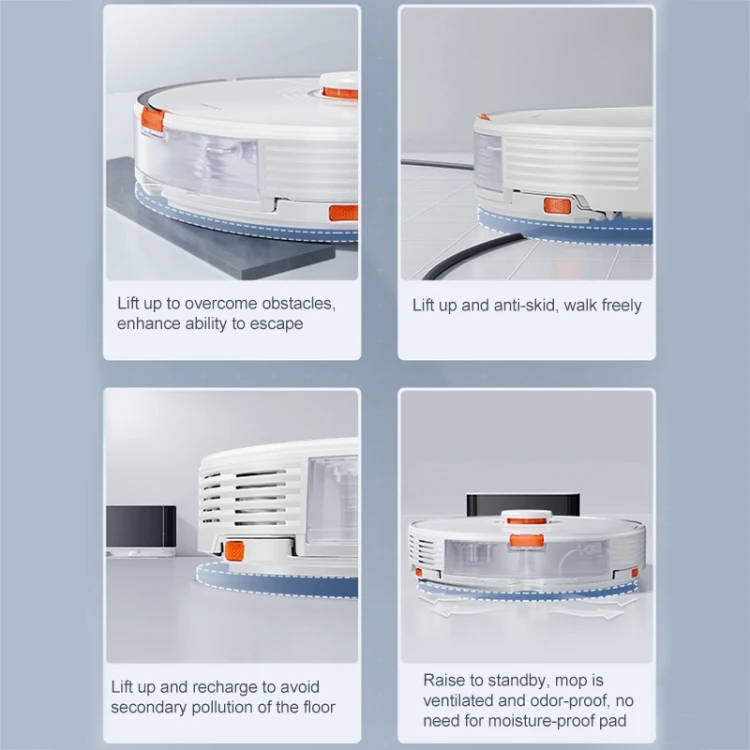 Lift up to overcome obstacles, enhance ability to escape

Lift up and anti-skid, walk freely

Lift up and recharge to avoid secondary pollution of the floor

Raise to standby, mop is ventilated and odor-proof, no need for moisture-proof pad