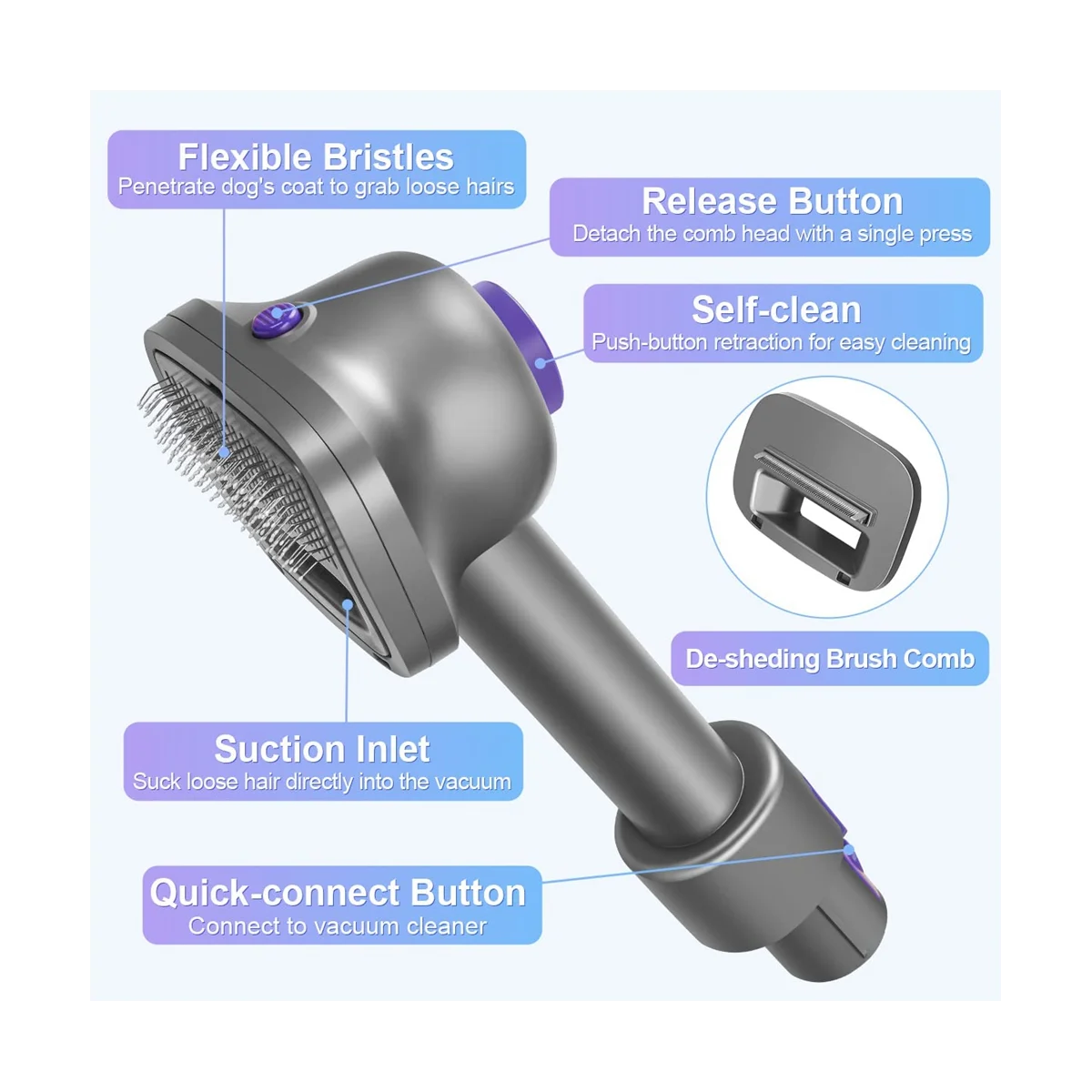 Flexible Bristles
Penetrate dog's coat to grab loose hairs

Release Button
Detach the comb head with a single press

Self-clean
Push-button retraction for easy cleaning

De-sheding Brush Comb

Suction Inlet
Suck loose hair directly into the vacuum

Quick-connect Button
Connect to vacuum cleaner