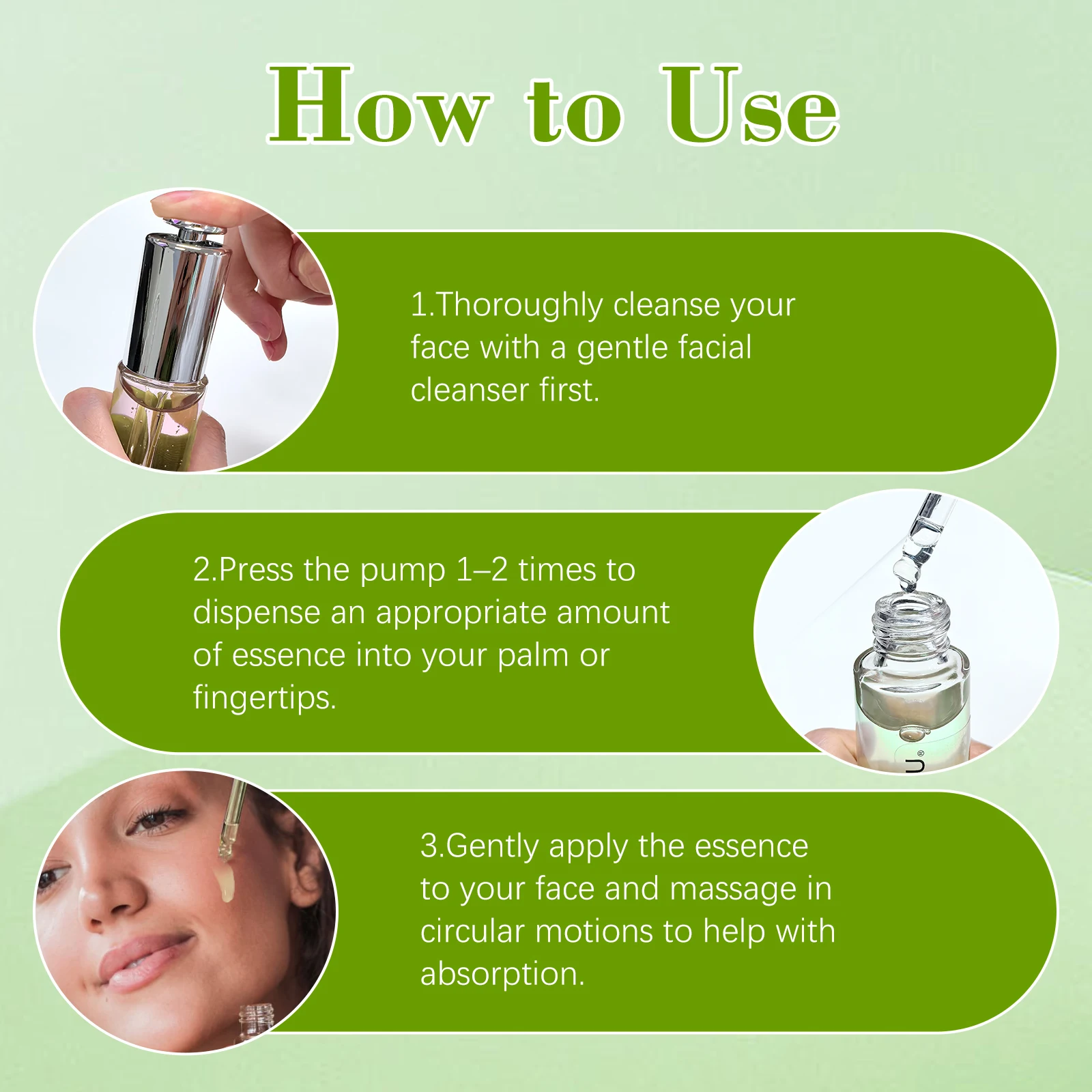 How to Use

1.Thoroughly cleanse your face with a gentle facial cleanser first.

2.Press the pump 1–2 times to dispense an appropriate amount of essence into your palm or fingertips.

3.Gently apply the essence to your face and massage in circular motions to help with absorption.