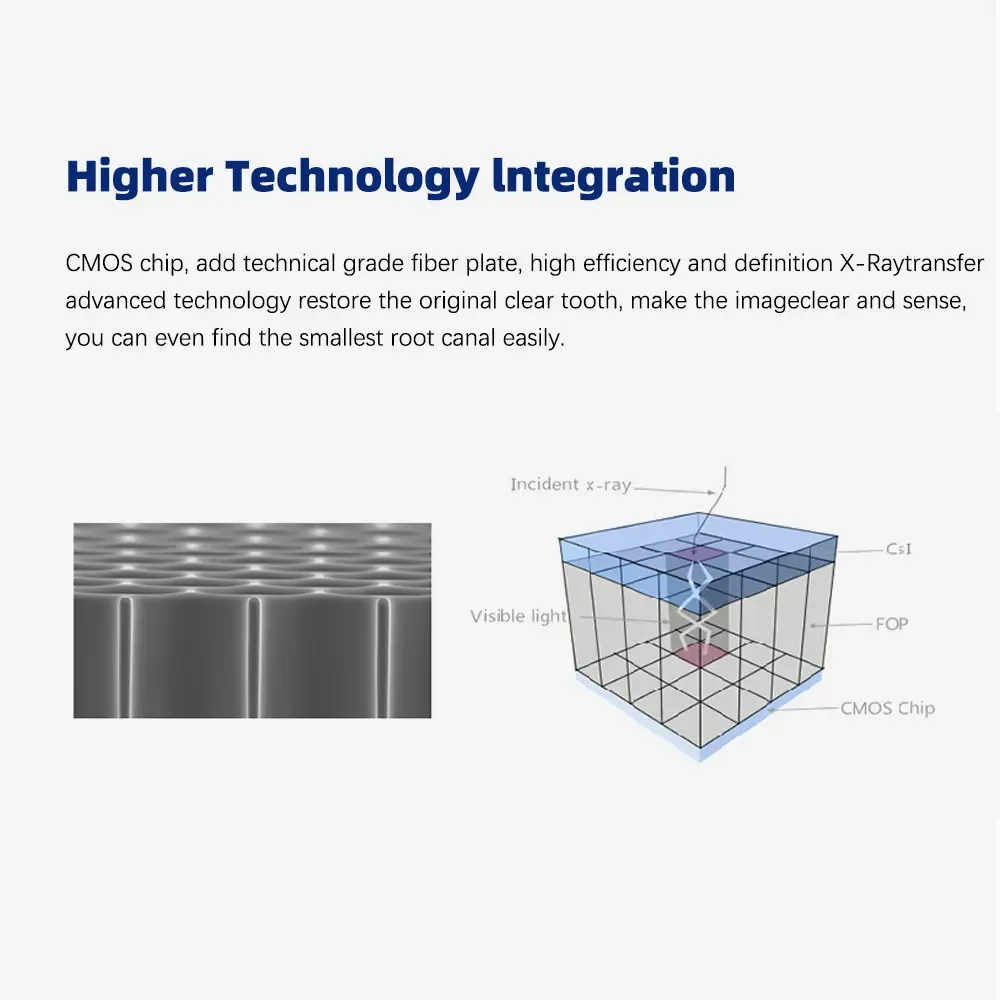 Higher Technology lntegration

CMOS chip, add technical grade fiber plate, high efficiency and definition X-Raytransfer advanced technology restore the original clear tooth, make the imageclear and sense, you can even find the smallest root canal easily.

Incident x-ray

CsI

Visible light

FOP

CMOS Chip