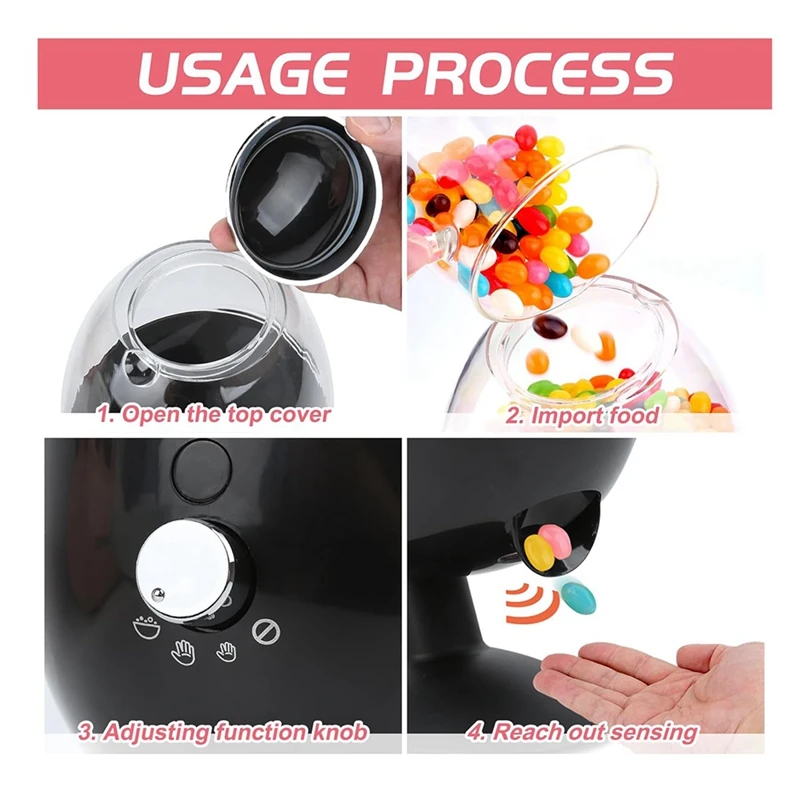 USAGE PROCESS

1. Open the top cover

2. Import food

3. Adjusting function knob

4. Reach out sensing