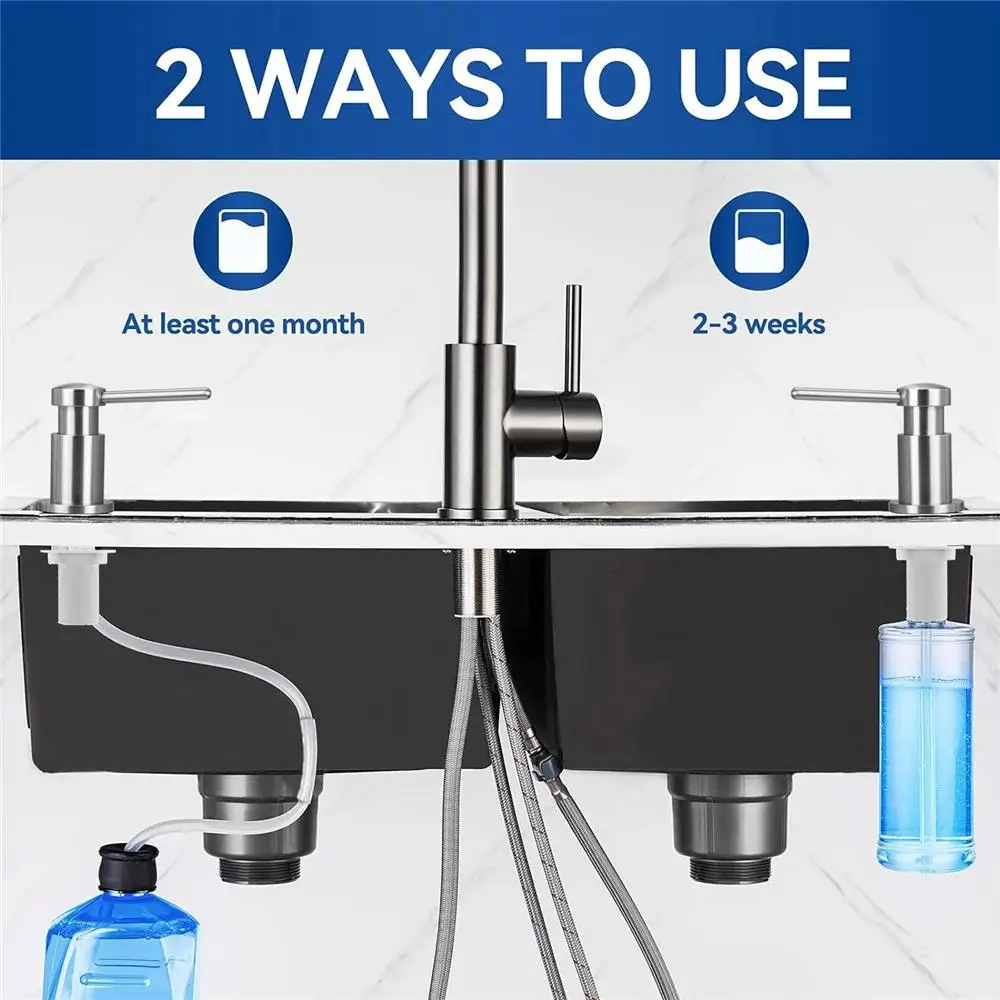 2 WAYS TO USE

At least one month

2-3 weeks