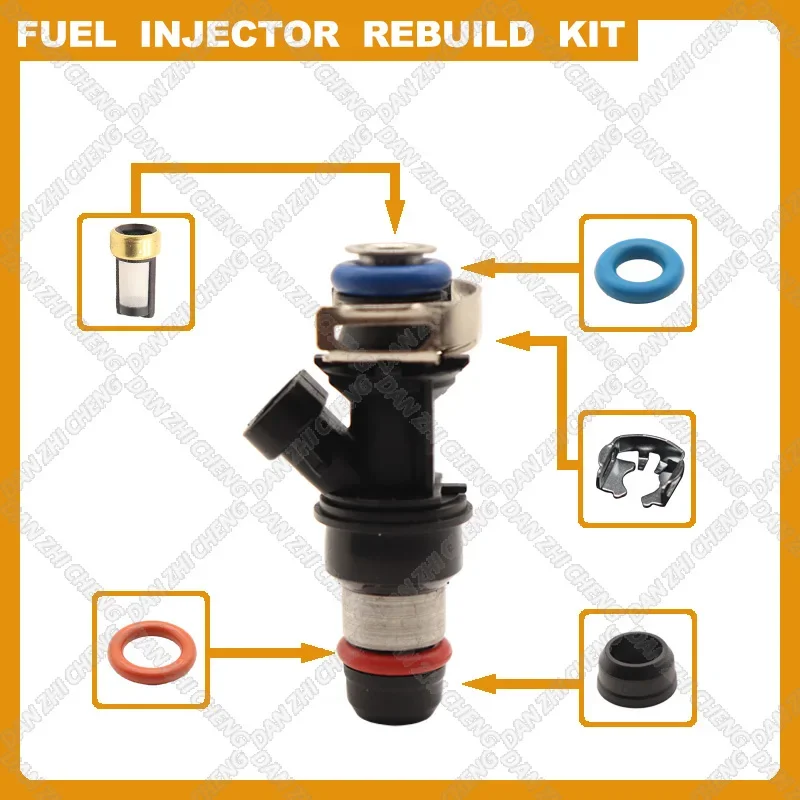 FUEL INJECTOR REBUILD KIT

DAN ZHI CHENG