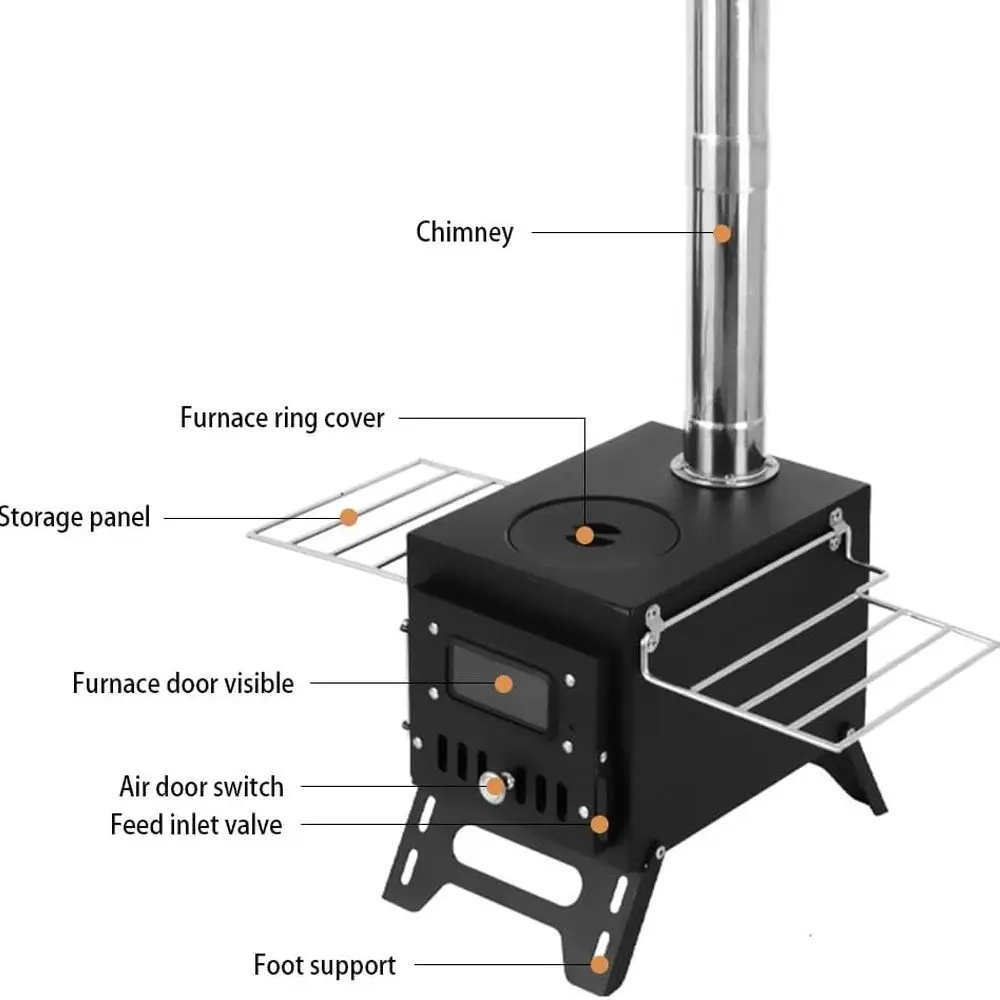 Chimney

Furnace ring cover

Storage panel

Furnace door visible

Air door switch

Feed inlet valve

Foot support