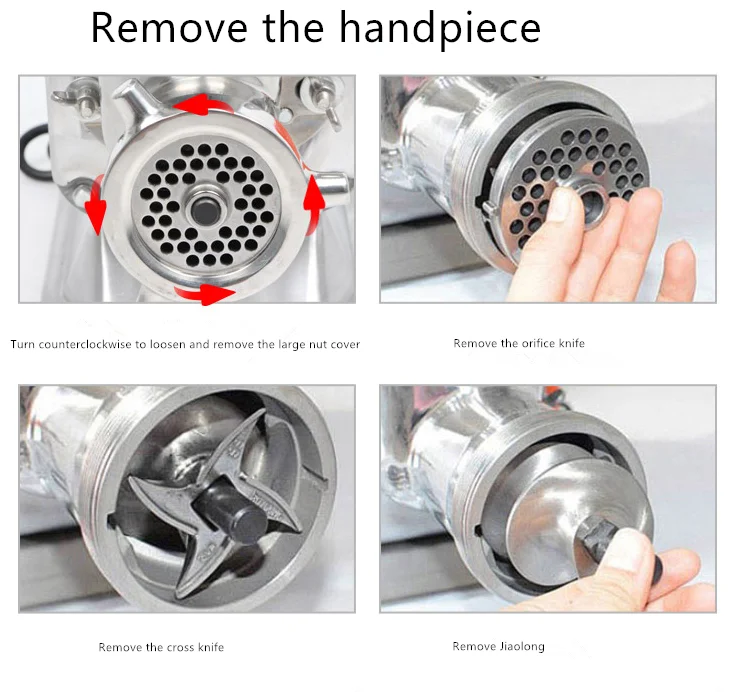 Remove the handpiece

Turn counterclockwise to loosen and remove the large nut cover

Remove the orifice knife

Remove the cross knife

Remove Jiaolong