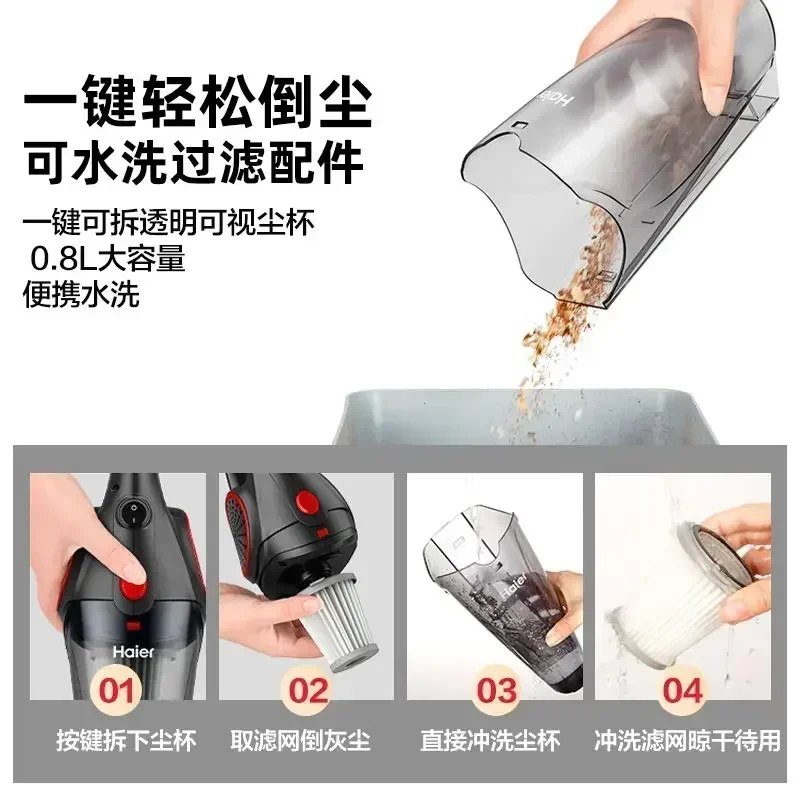 一键轻松倒尘
可水洗过滤配件

一键可拆透明可视尘杯
0.8L大容量
便携水洗

Haier

Haier

01
按键拆下尘杯

02
取滤网倒灰尘

Haier

03
直接冲洗尘杯

04
冲洗滤网晾干待用