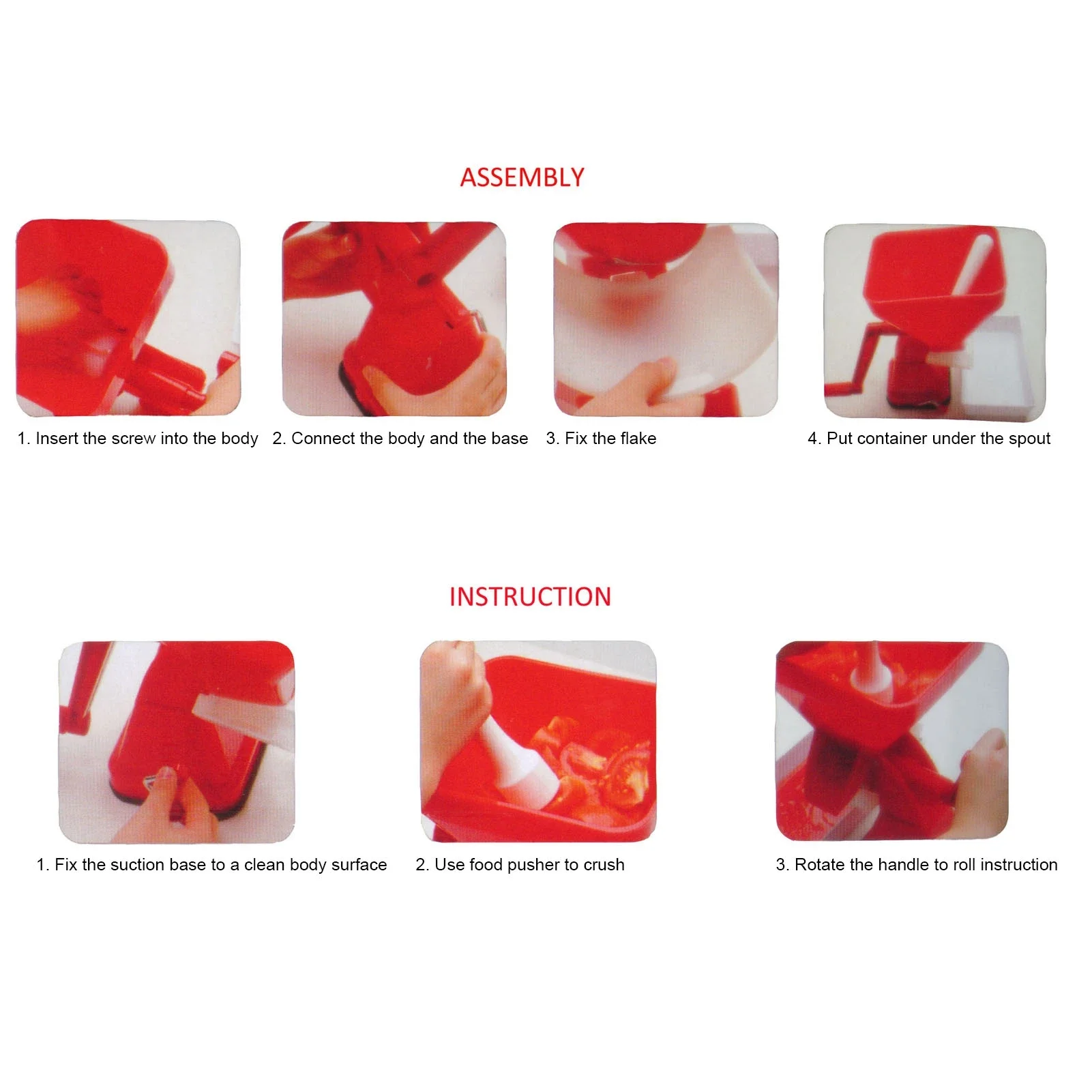 ASSEMBLY

1. Insert the screw into the body

2. Connect the body and the base

3. Fix the flake

4. Put container under the spout

INSTRUCTION

1. Fix the suction base to a clean body surface

2. Use food pusher to crush

3. Rotate the handle to roll instruction