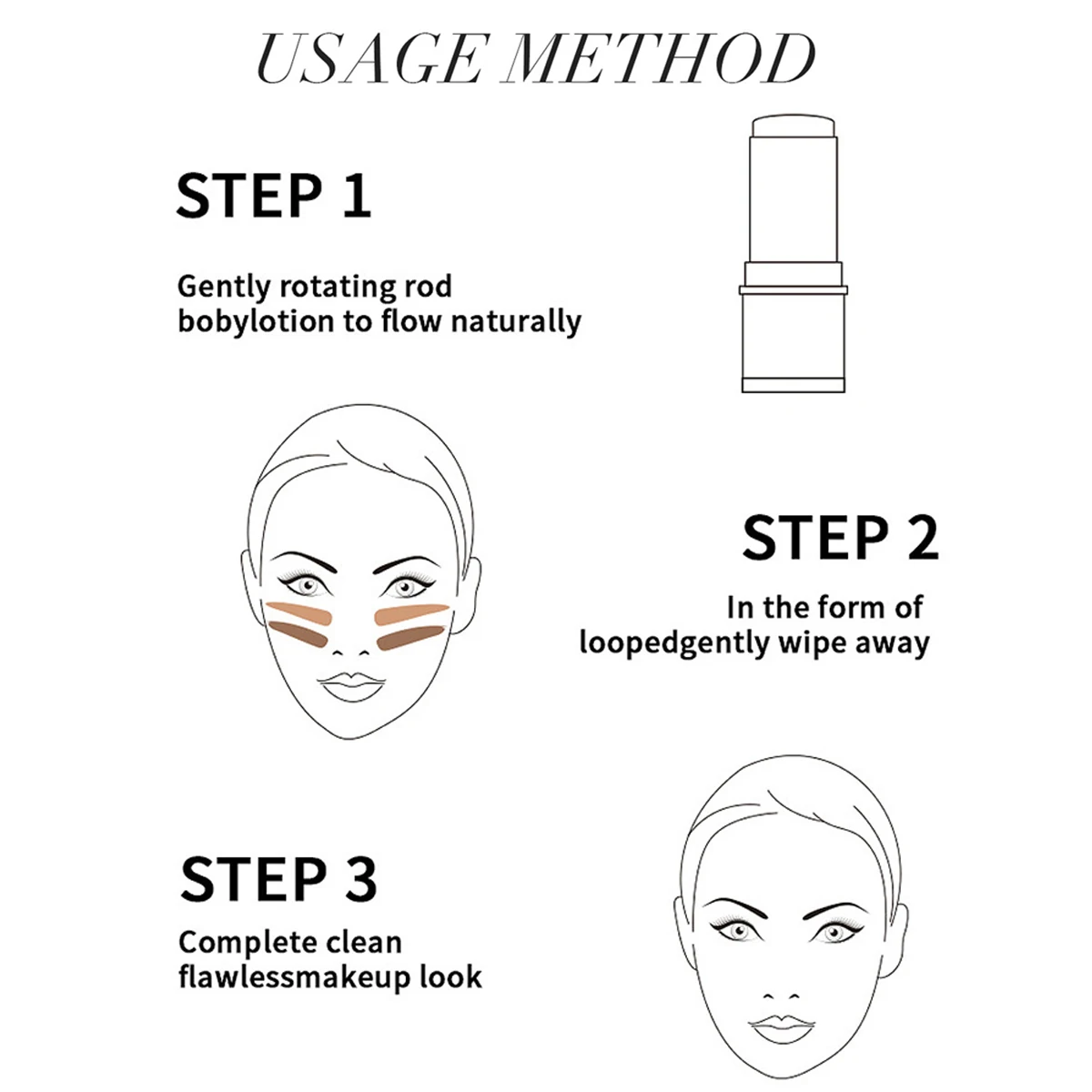 USAGE METHOD

STEP 1

Gently rotating rod bobylotion to flow naturally

STEP 2

In the form of loopedgently wipe away

STEP 3

Complete clean flawlessmakeup look