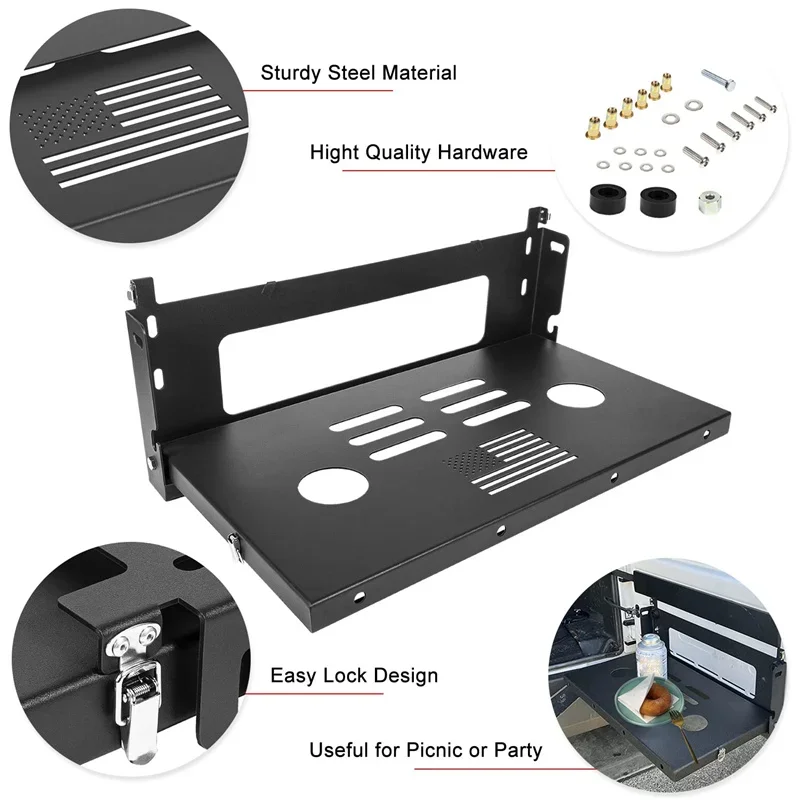 Sturdy Steel Material

Hight Quality Hardware

Easy Lock Design

Useful for Picnic or Party