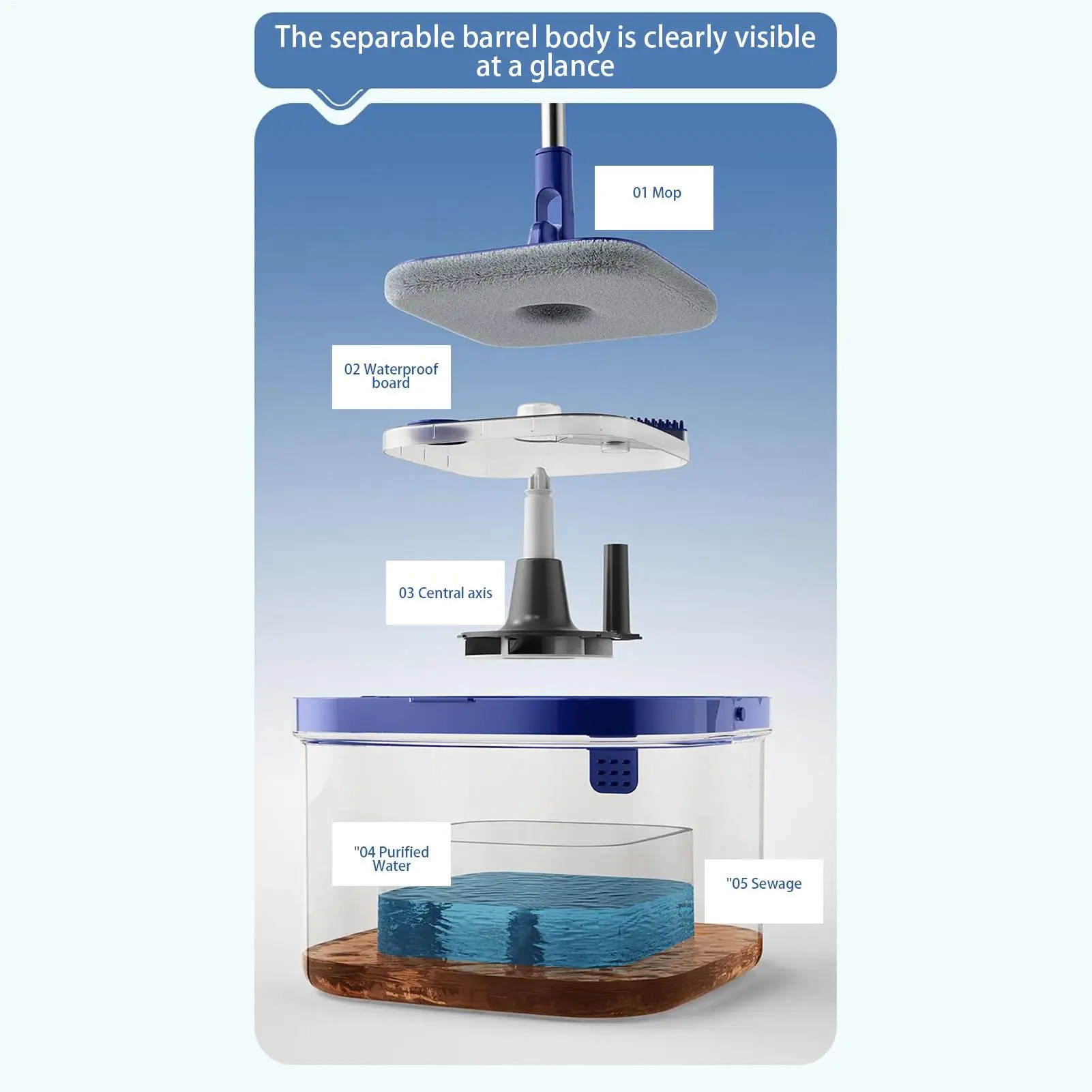 The separable barrel body is clearly visible at a glance

01 Mop

02 Waterproof board

03 Central axis

"04 Purified Water

"05 Sewage