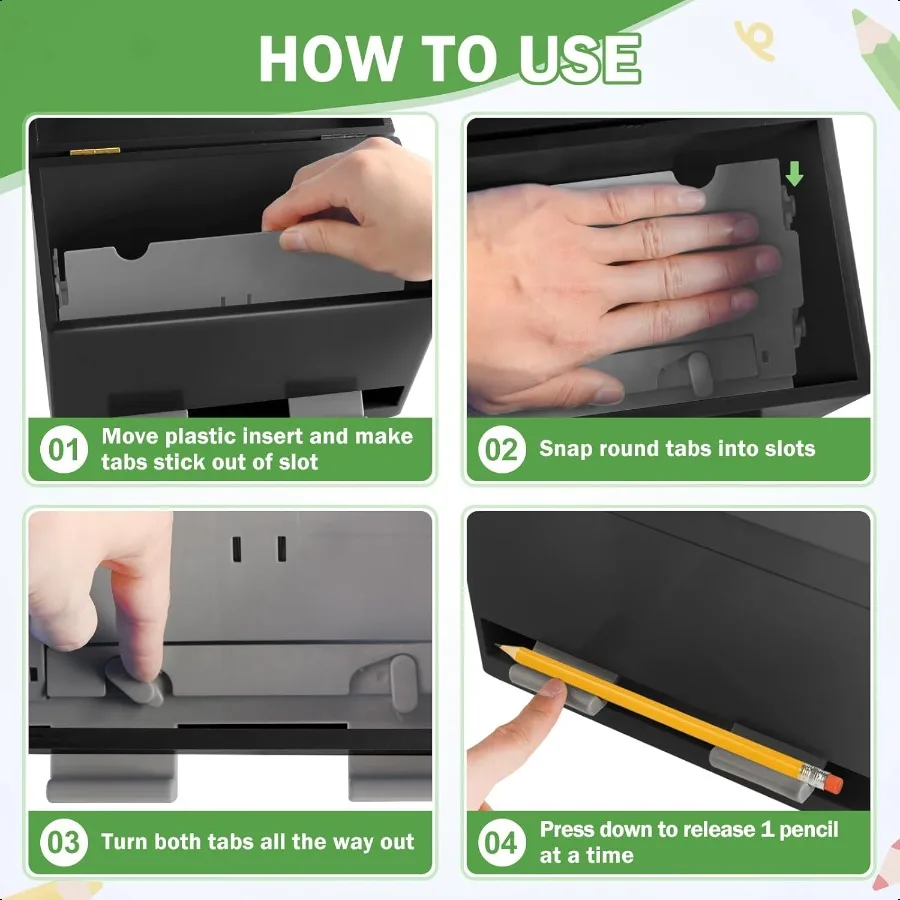 HOW TO USE

01 Move plastic insert and make tabs stick out of slot

02 Snap round tabs into slots

03 Turn both tabs all the way out

04 Press down to release 1 pencil at a time