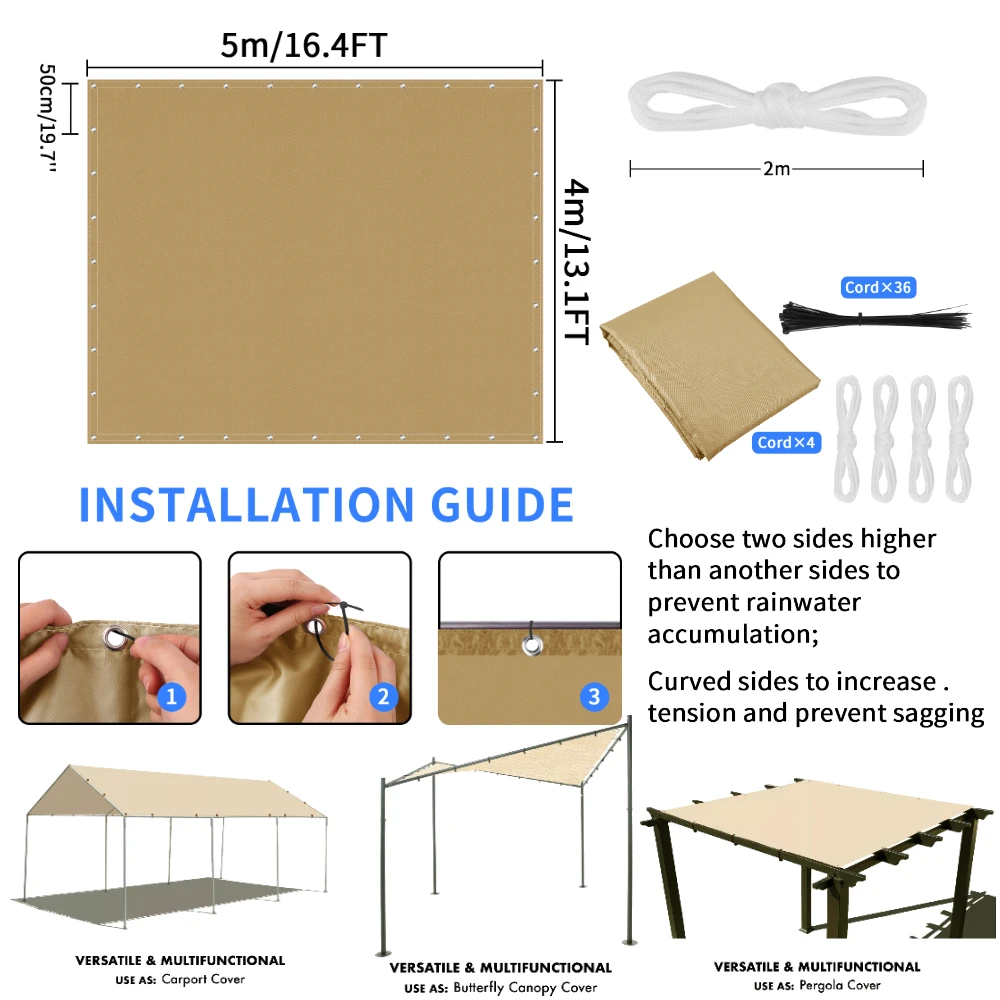 5m/16.4FT

50cm/19.7''

4m/13.1FT

2m

Cord×36

Cord×4

INSTALLATION GUIDE

1

2

3

Choose two sides higher than another sides to prevent rainwater accumulation;

Curved sides to increase . tension and prevent sagging

VERSATILE & MULTIFUNCTIONAL
USE AS: Carport Cover

VERSATILE & MULTIFUNCTIONAL
USE AS: Butterfly Canopy Cover

VERSATILE & MULTIFUNCTIONAL
USE AS: Pergola Cover