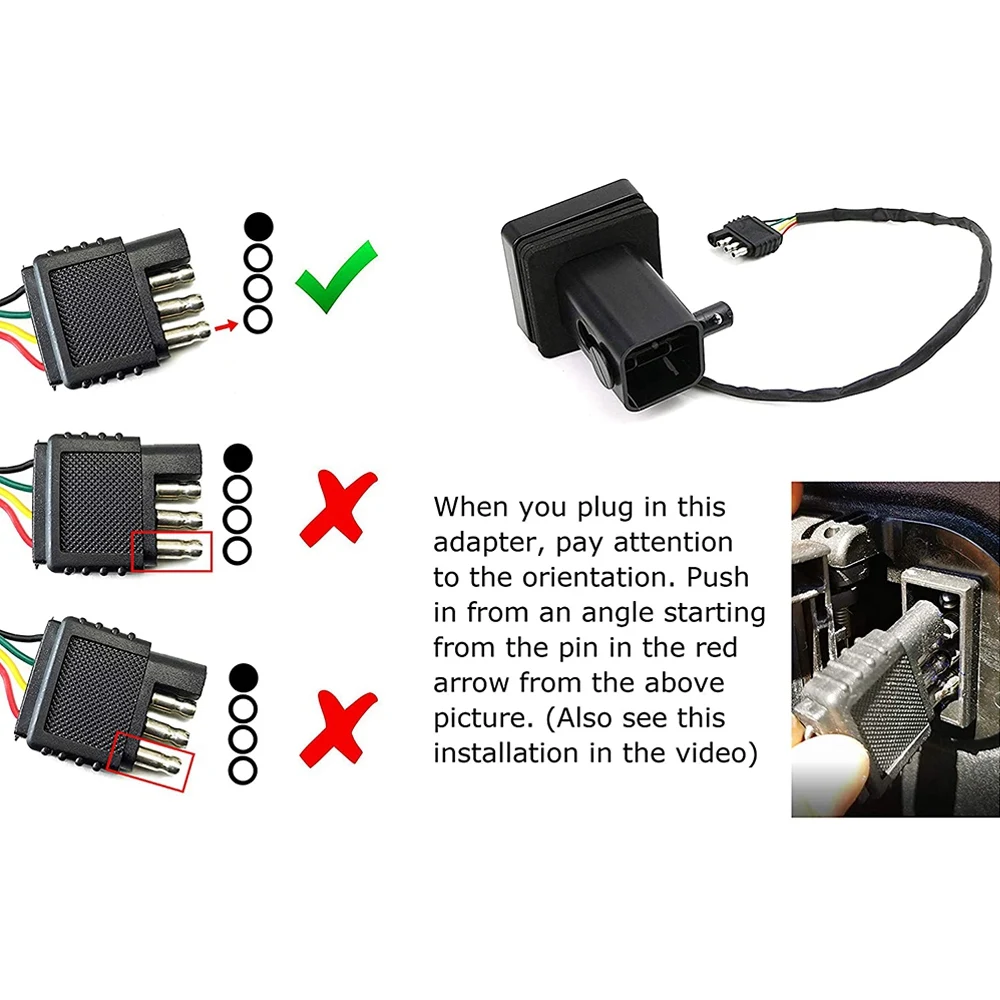 When you plug in this adapter, pay attention to the orientation. Push in from an angle starting from the pin in the red arrow from the above picture. (Also see this installation in the video)