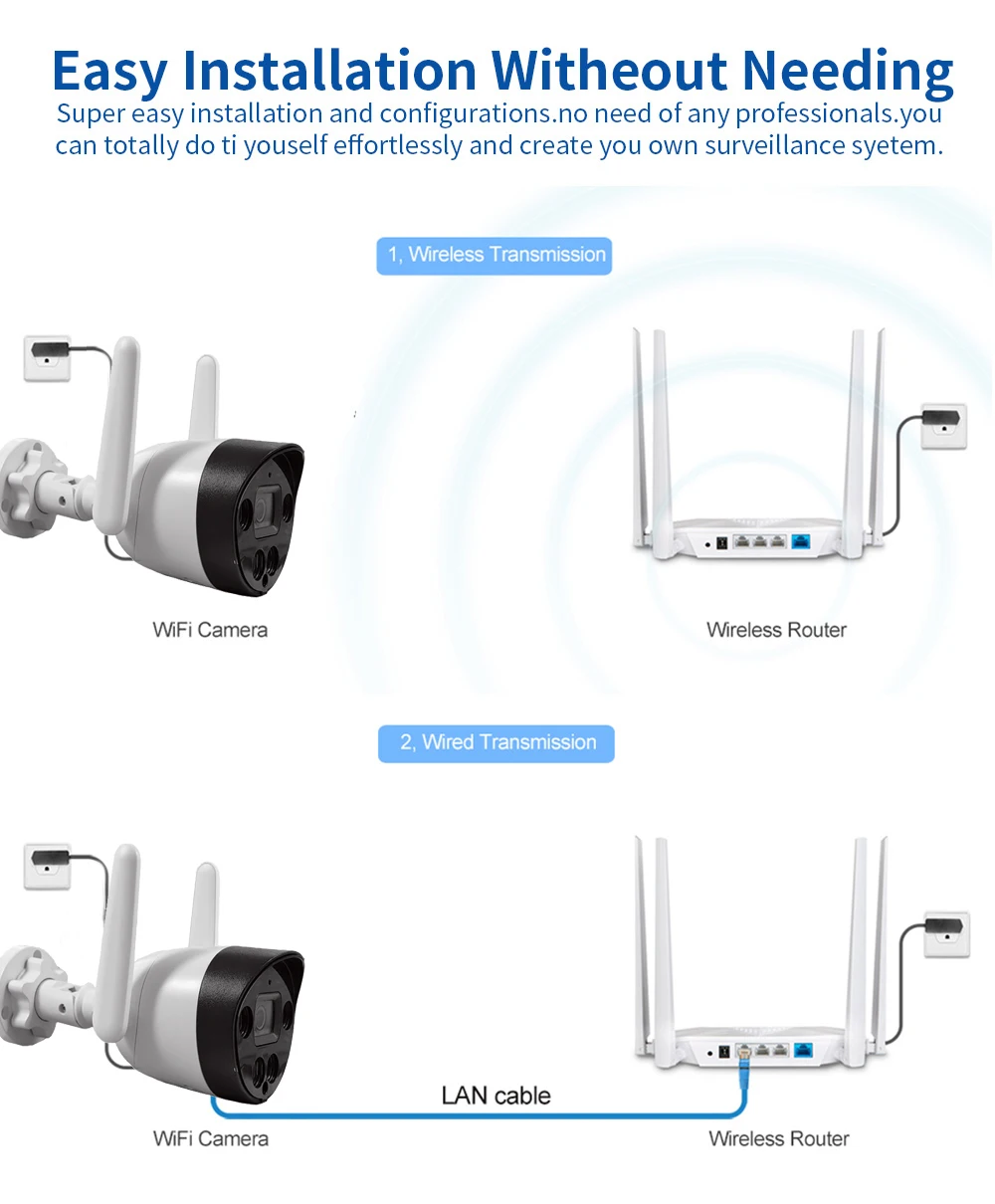 Easy Installation Witheout Needing
Super easy installation and configurations.no need of any professionals.you can totally do ti youself effortlessly and create you own surveillance syetem.

1, Wireless Transmission

WiFi Camera

Wireless Router

2, Wired Transmission

LAN cable

WiFi Camera

Wireless Router