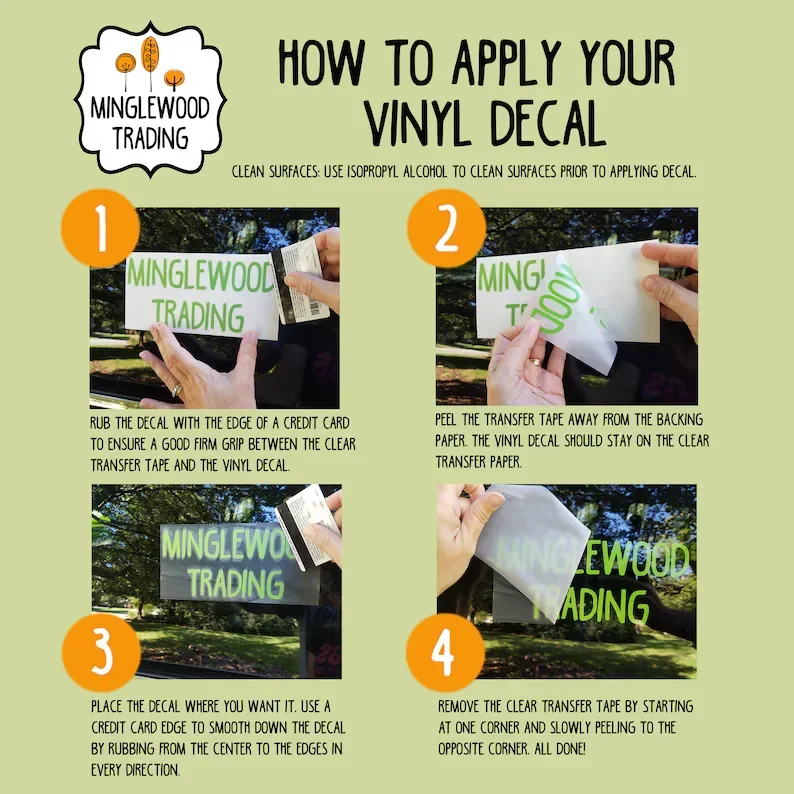 MINGLEWOOD TRADING

HOW TO APPLY YOUR VINYL DECAL

CLEAN SURFACES: USE ISOPROPYL ALCOHOL TO CLEAN SURFACES PRIOR TO APPLYING DECAL.

1

MINGLEWOOD TRADING

RUB THE DECAL WITH THE EDGE OF A CREDIT CARD TO ENSURE A GOOD FIRM GRIP BETWEEN THE CLEAR TRANSFER TAPE AND THE VINYL DECAL.

2

MINGL

PEEL THE TRANSFER TAPE AWAY FROM THE BACKING PAPER. THE VINYL DECAL SHOULD STAY ON THE CLEAR TRANSFER PAPER.

MINGLEWOOD TRADING

3

PLACE THE DECAL WHERE YOU WANT IT. USE A CREDIT CARD EDGE TO SMOOTH DOWN THE DECAL BY RUBBING FROM THE CENTER TO THE EDGES IN EVERY DIRECTION.

MINGLEWOOD TRADING

4

REMOVE THE CLEAR TRANSFER TAPE BY STARTING AT ONE CORNER AND SLOWLY PEELING TO THE OPPOSITE CORNER. ALL DONE!