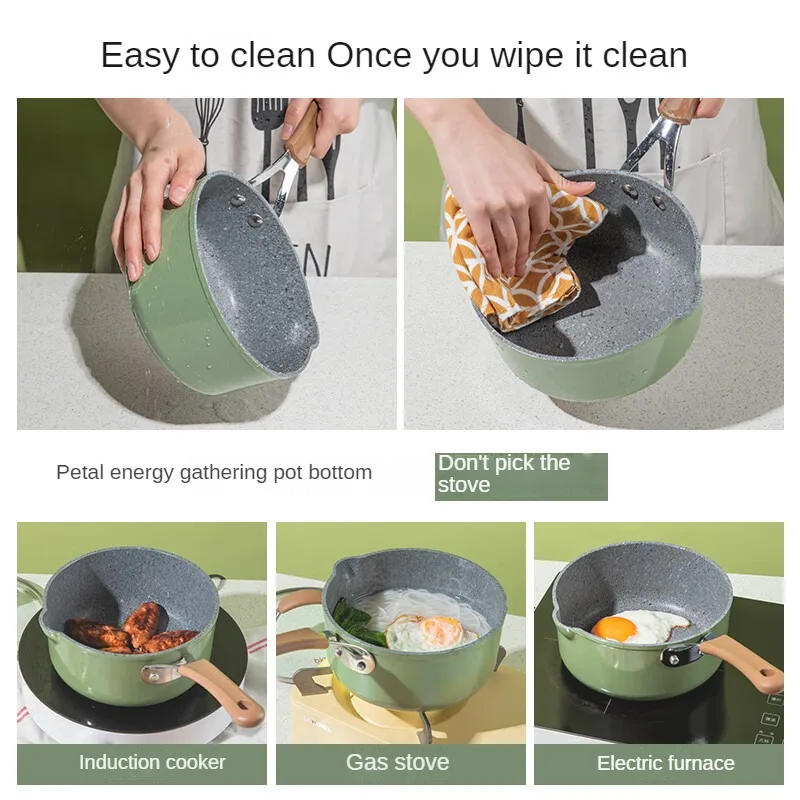 Easy to clean Once you wipe it clean

Petal energy gathering pot bottom

Don't pick the stove

Induction cooker

Gas stove

Electric furnace