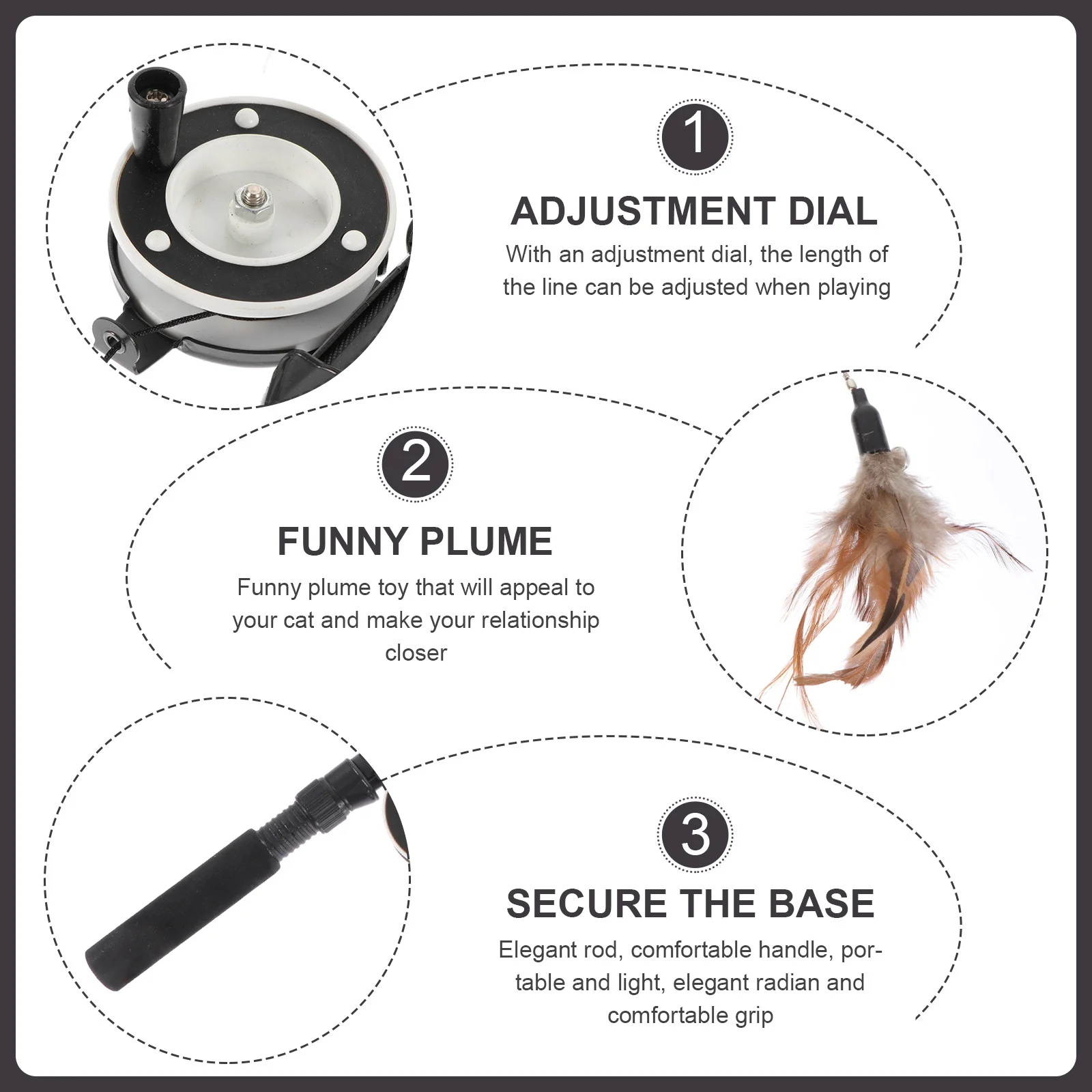 1

ADJUSTMENT DIAL

With an adjustment dial, the length of the line can be adjusted when playing

2

FUNNY PLUME

Funny plume toy that will appeal to your cat and make your relationship closer

3

SECURE THE BASE

Elegant rod, comfortable handle, portable and light, elegant radian and comfortable grip