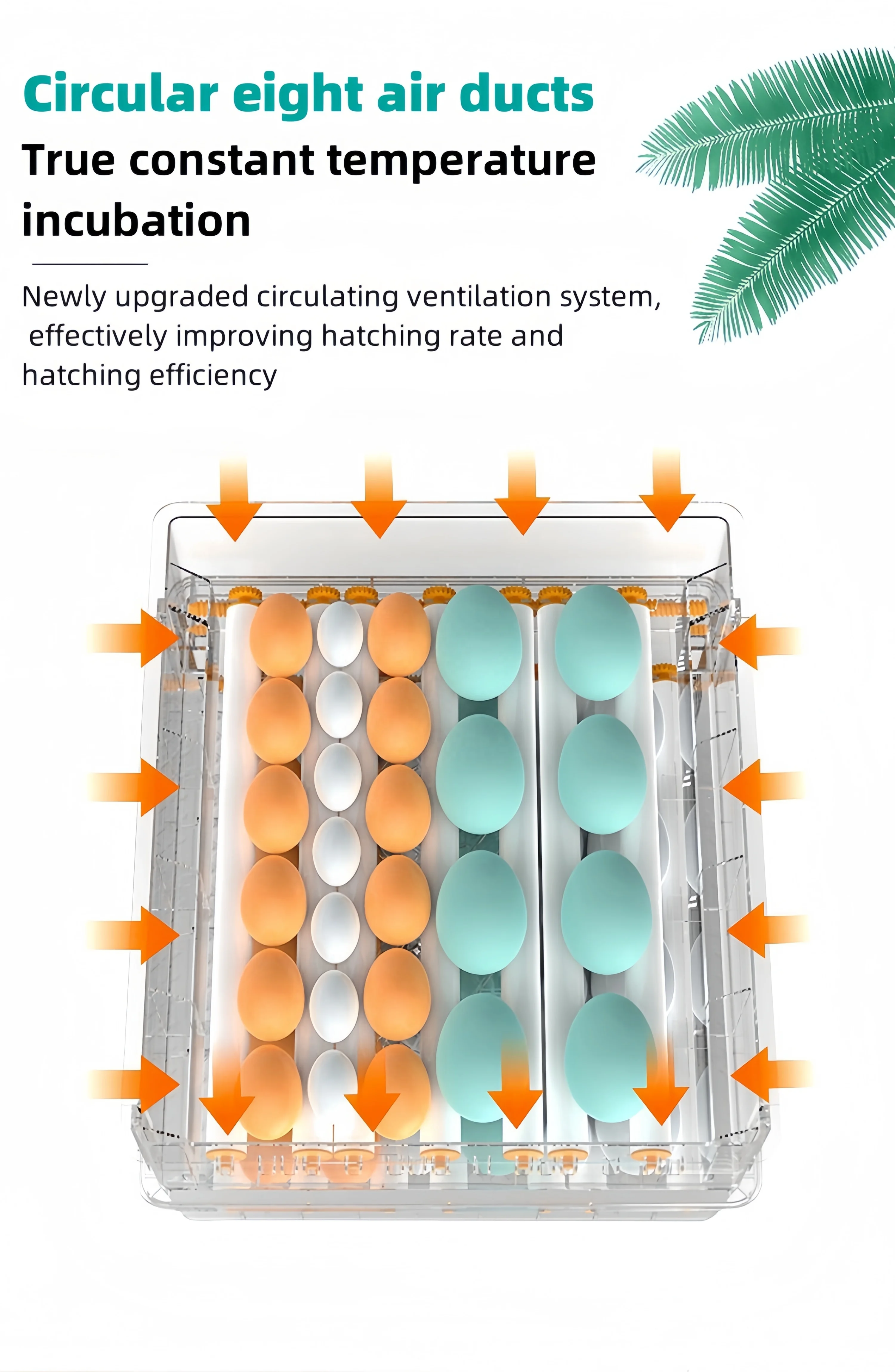 Circular eight air ducts

True constant temperature incubation

Newly upgraded circulating ventilation system, effectively improving hatching rate and hatching efficiency