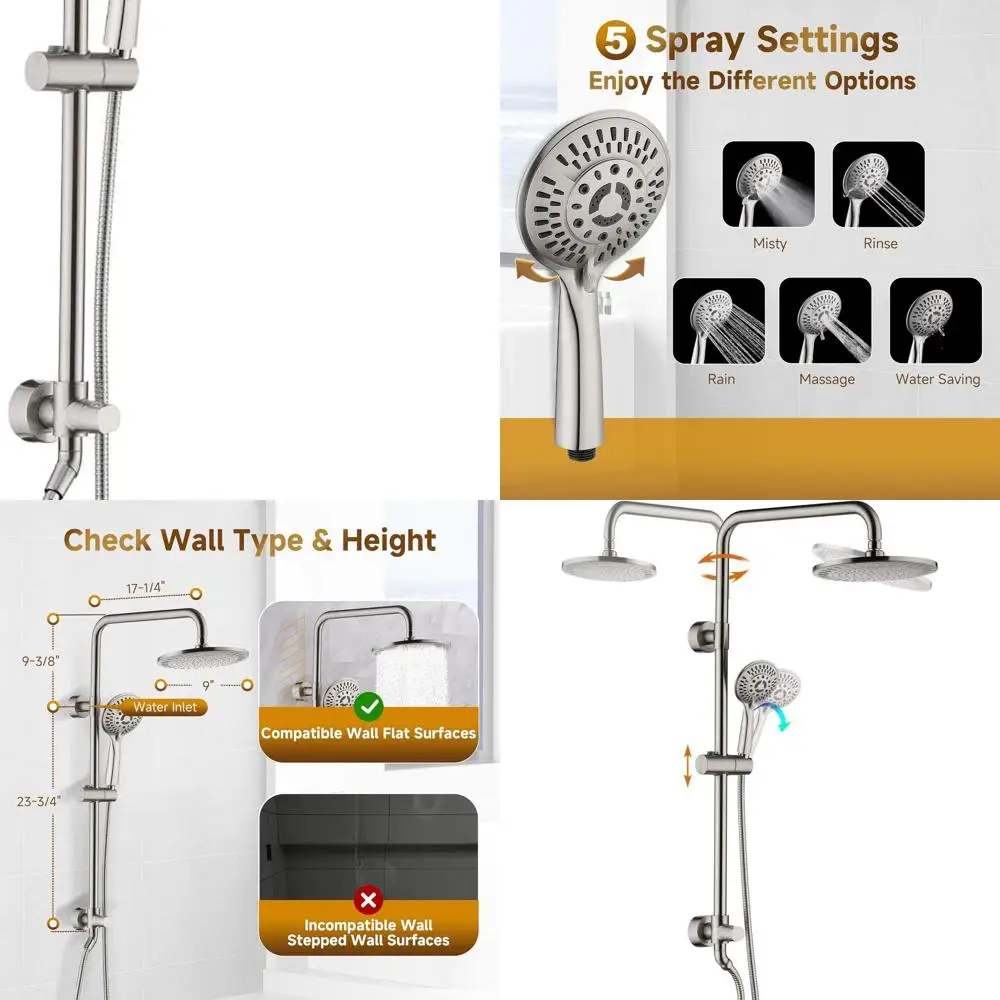 5 Spray Settings
Enjoy the Different Options

Misty
Rinse
Rain
Massage
Water Saving

Check Wall Type & Height

17-1/4"
9-3/8"
9"
Water Inlet
23-3/4"

Compatible Wall Flat Surfaces

Incompatible Wall
Stepped Wall Surfaces