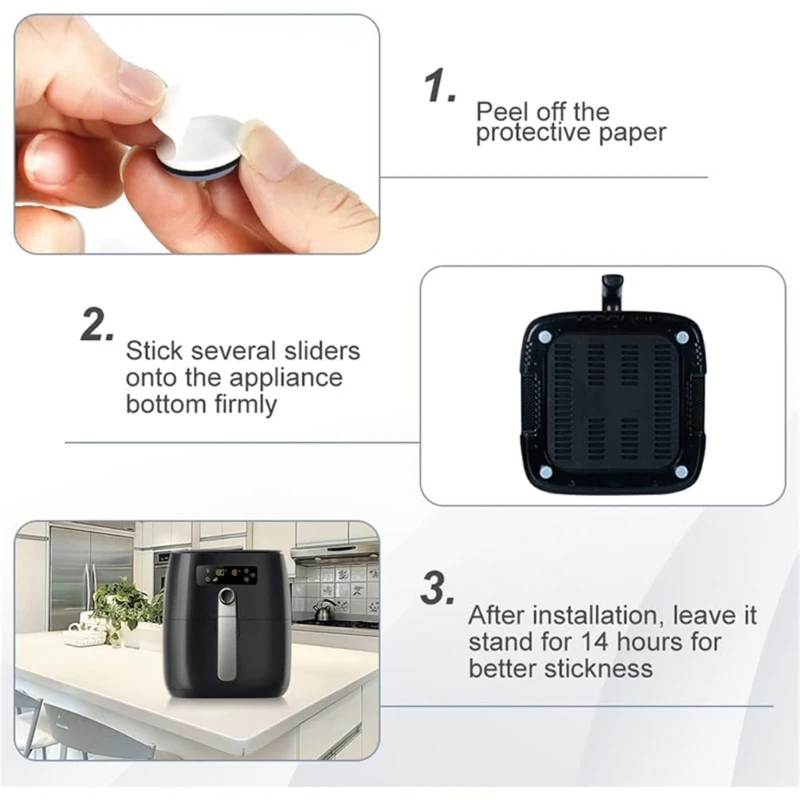 1. Peel off the protective paper

2. Stick several sliders onto the appliance bottom firmly

3. After installation, leave it stand for 14 hours for better stickness