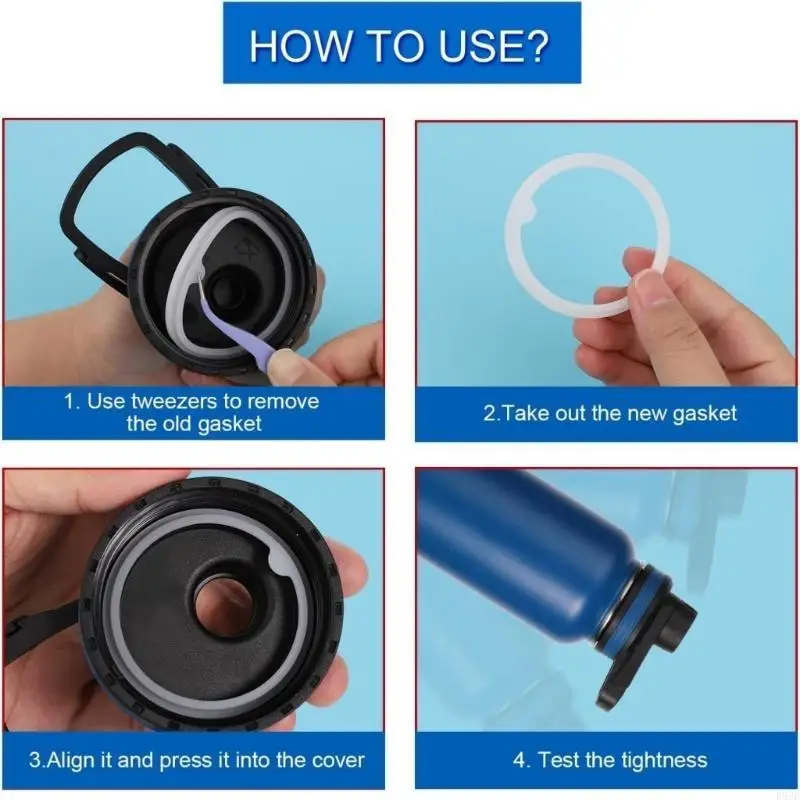 HOW TO USE?

1. Use tweezers to remove the old gasket

2.Take out the new gasket

3.Align it and press it into the cover

4. Test the tightness