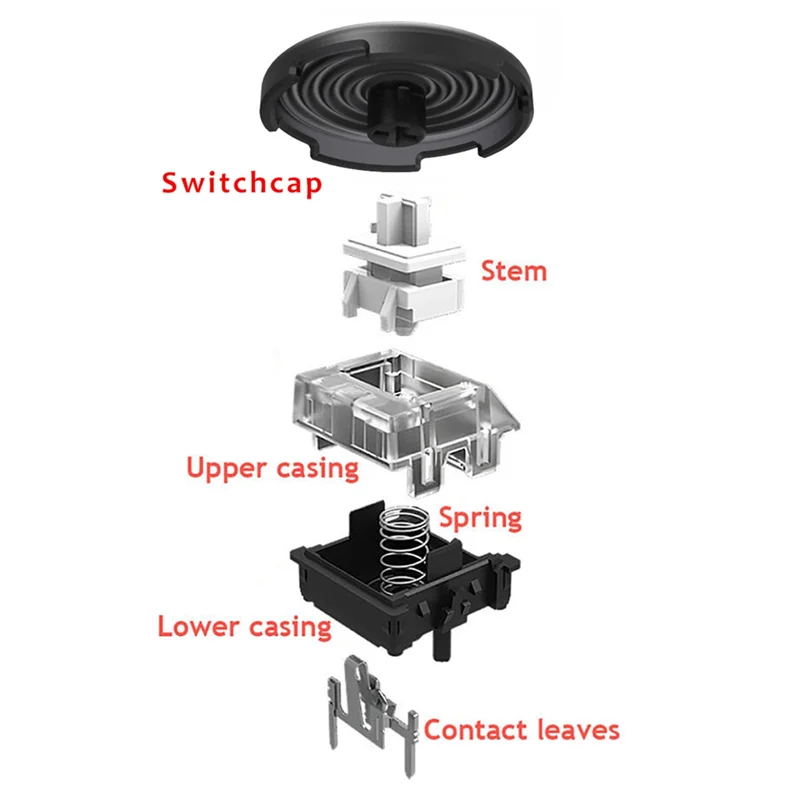 Switchcap

Stem

Upper casing

Spring

Lower casing

Contact leaves