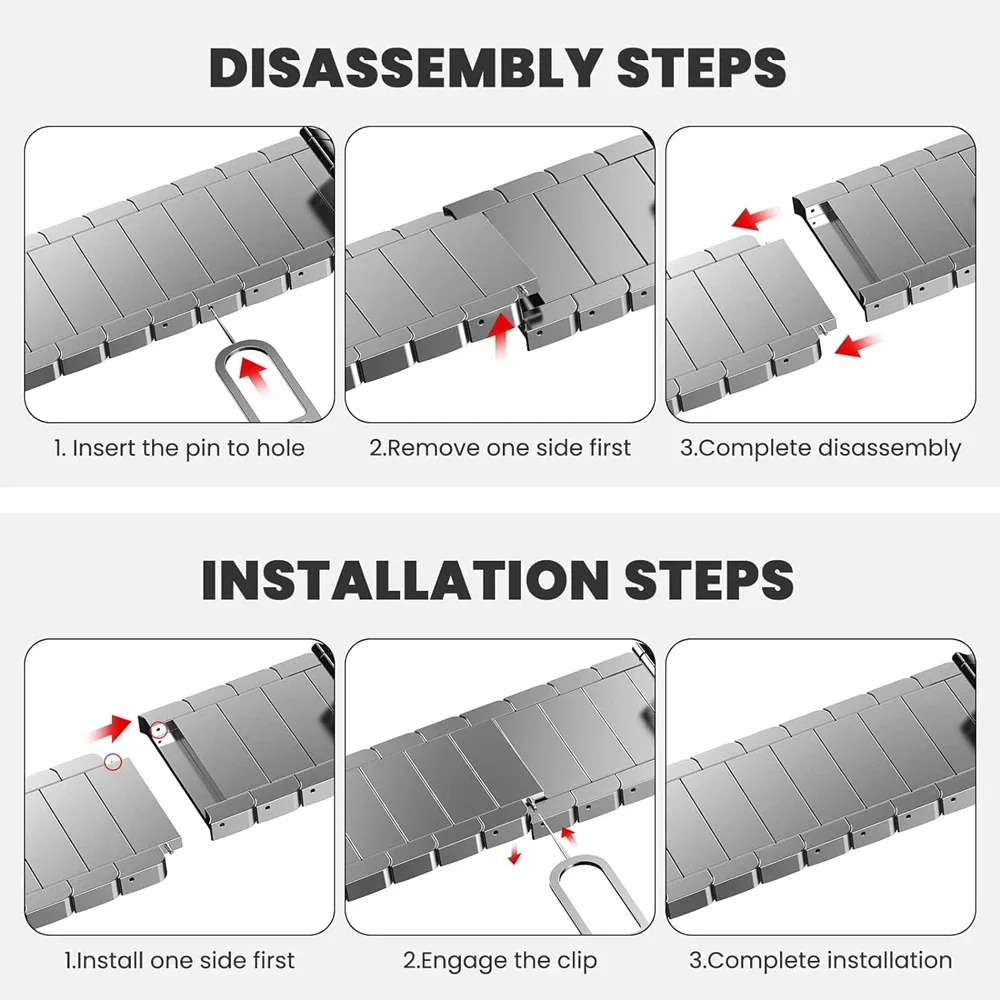 DISASSEMBLY STEPS

1. Insert the pin to hole

2.Remove one side first

3.Complete disassembly

INSTALLATION STEPS

1.Install one side first

2.Engage the clip

3.Complete installation