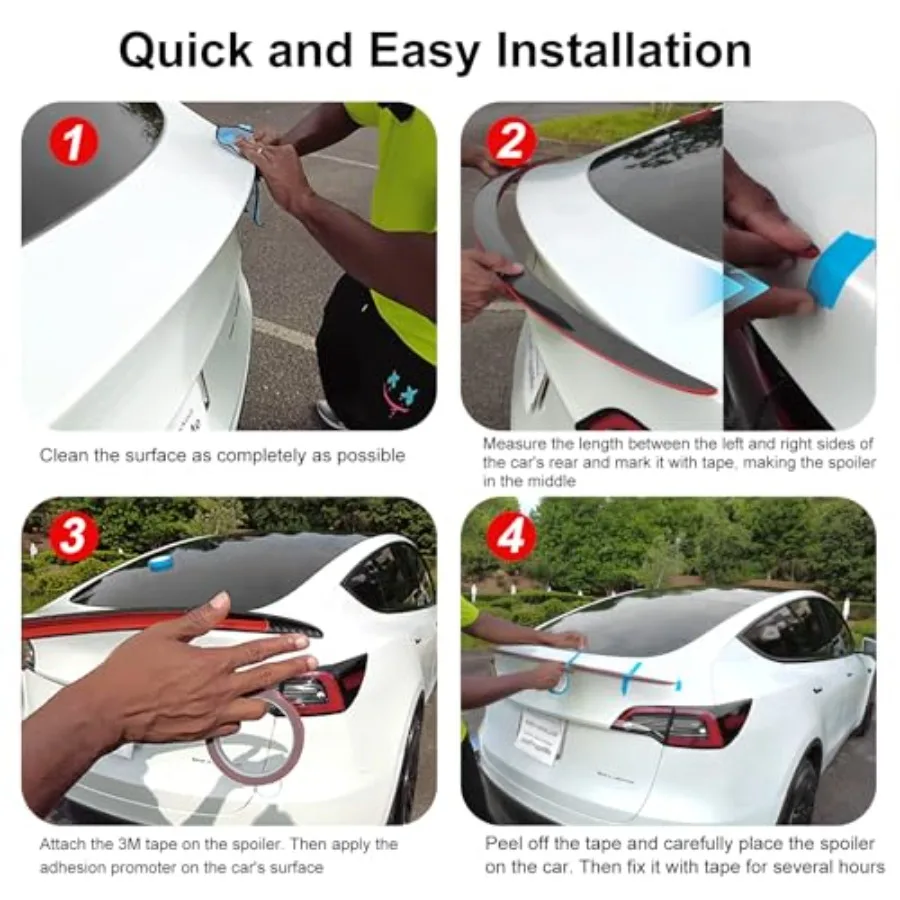 Quick and Easy Installation

1

Clean the surface as completely as possible

2

Measure the length between the left and right sides of the car's rear and mark it with tape, making the spoiler in the middle

3

Attach the 3M tape on the spoiler. Then apply the adhesion promoter on the car's surface

4

Peel off the tape and carefully place the spoiler on the car. Then fix it with tape for several hours