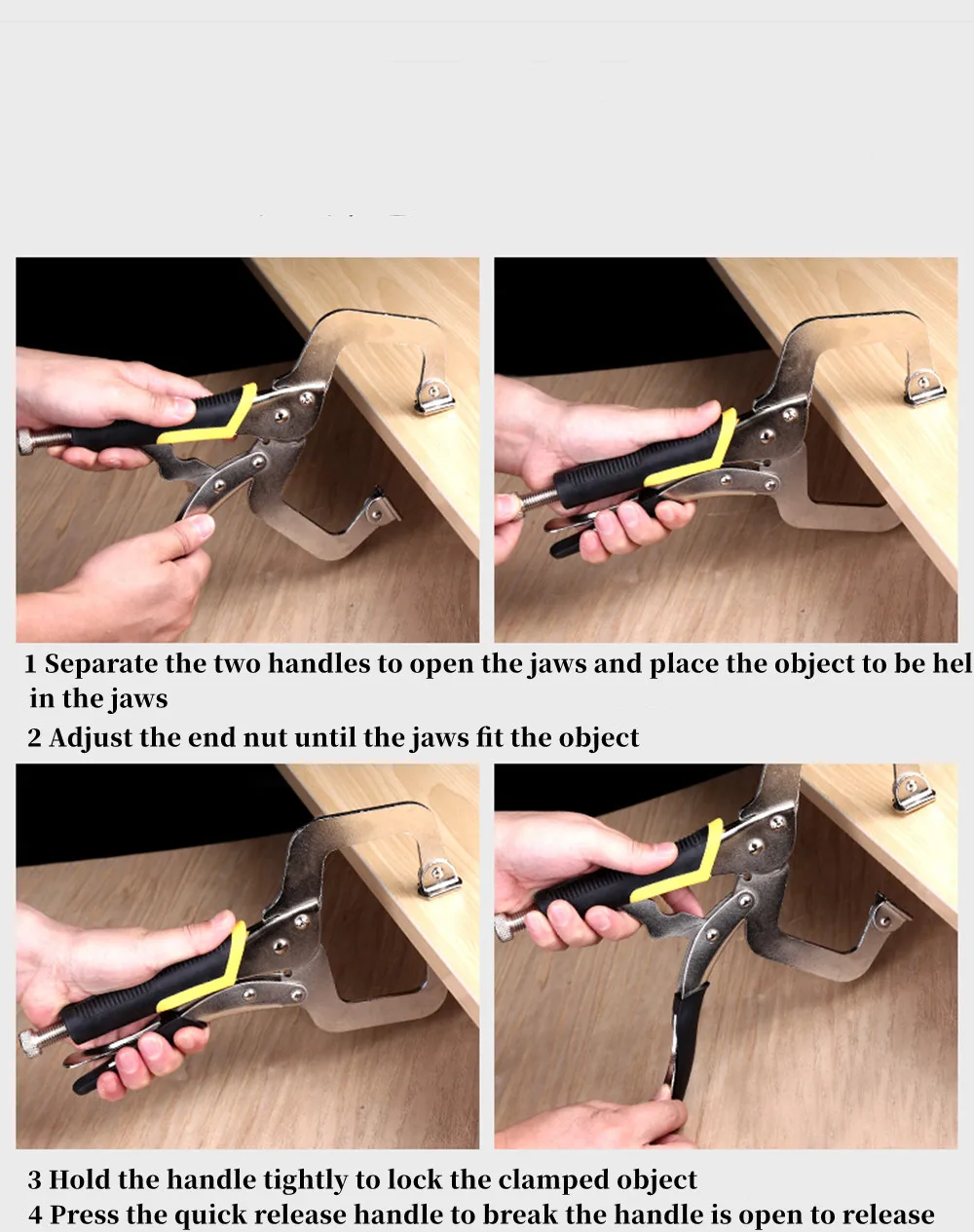 1 Separate the two handles to open the jaws and place the object to be hel in the jaws

2 Adjust the end nut until the jaws fit the object

3 Hold the handle tightly to lock the clamped object

4 Press the quick release handle to break the handle is open to release