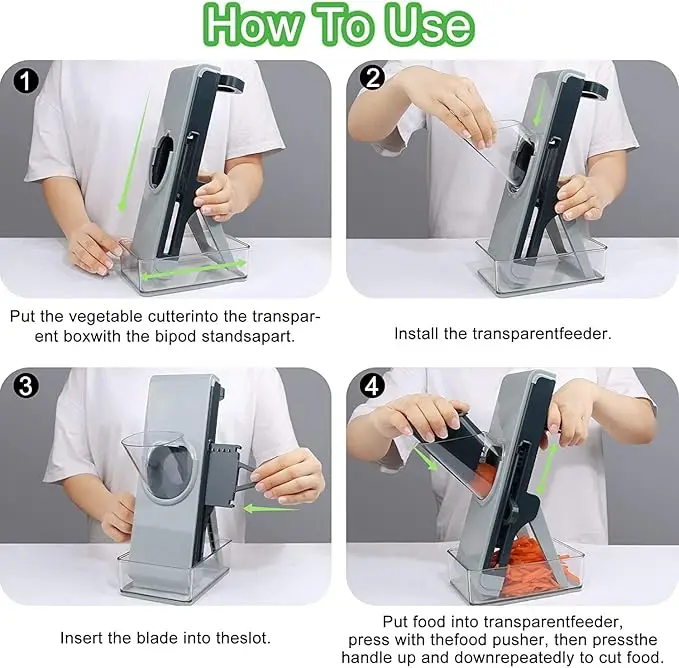 How To Use

1

Put the vegetable cutterinto the transparent boxwith the bipod standsapart.

2

Install the transparentfeeder.

3

Insert the blade into theslot.

4

Put food into transparentfeeder, press with thefood pusher, then pressthe handle up and downrepeatedly to cut food.